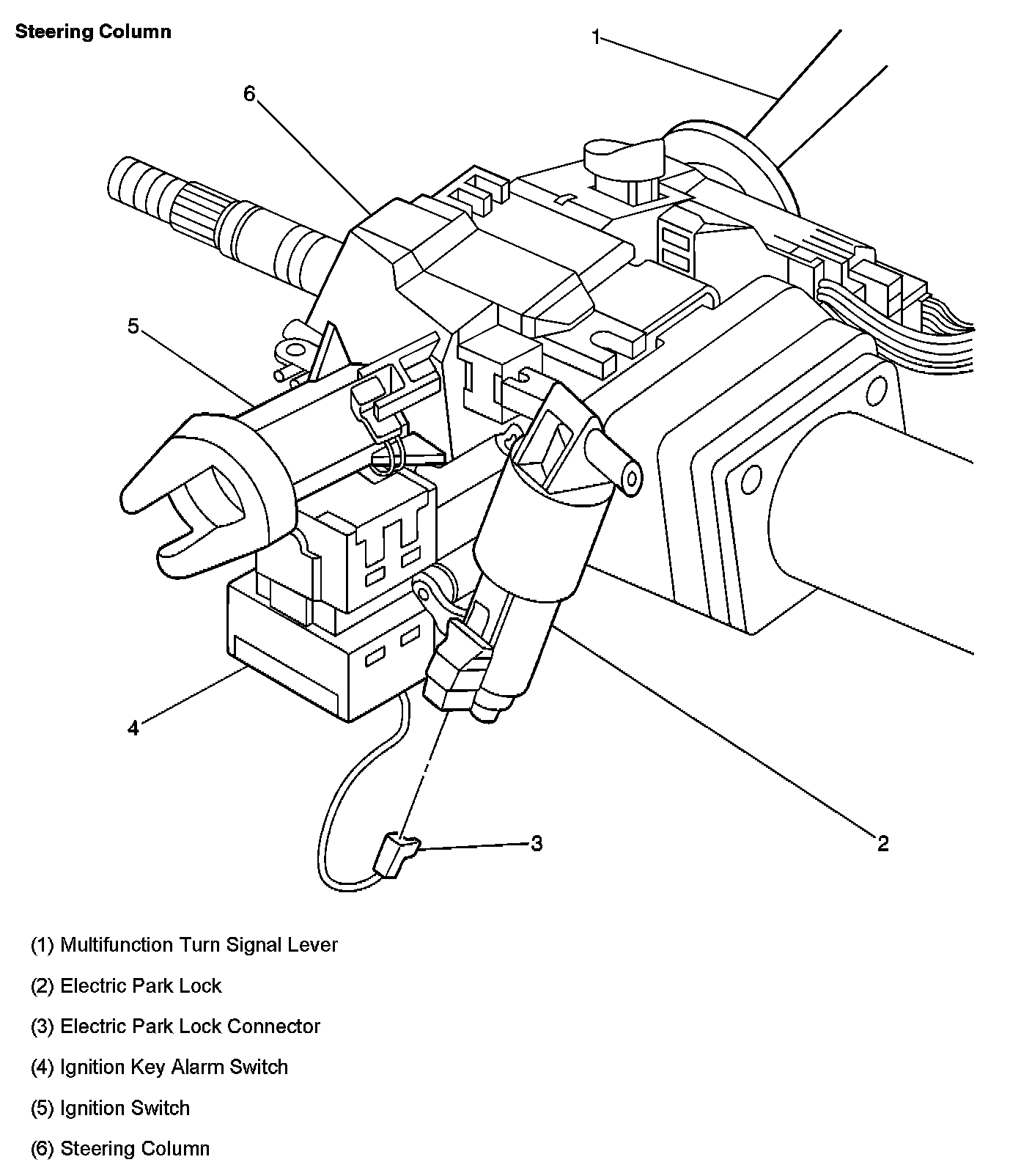 Steering Column

1
6
5
4
3
2

(1) Multifunction Turn Signal Lever

(2) Electric Park Lock

(3) Electric Park Lock Connector

(4) Ignition Key Alarm Switch

(5) Ignition Switch

(6) Steering Column