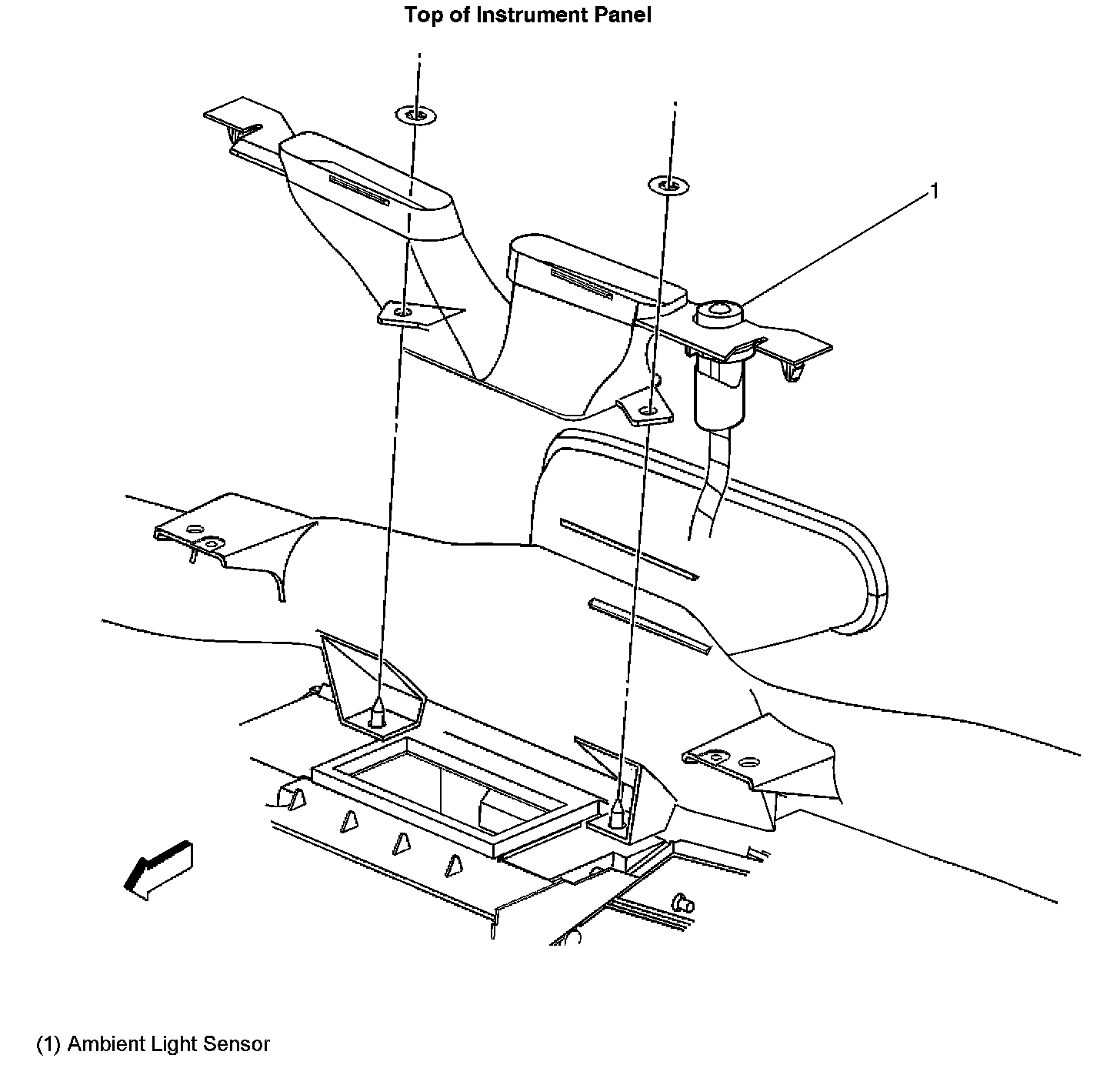 Top of Instrument Panel

1

(1) Ambient Light Sensor