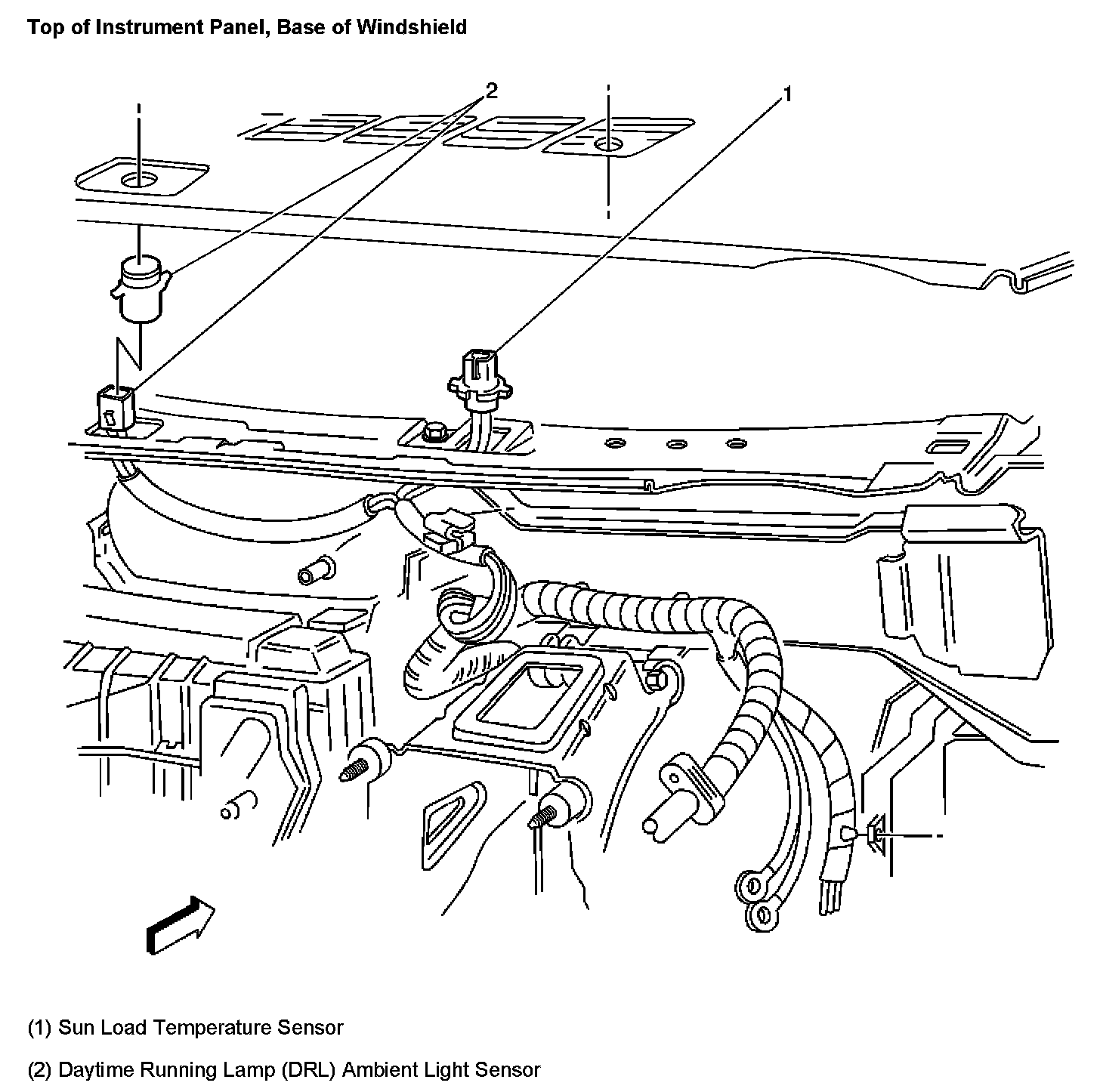 Top of Instrument Panel, Base of Windshield

2

1

(1) Sun Load Temperature Sensor

(2) Daytime Running Lamp (DRL) Ambient Light Sensor