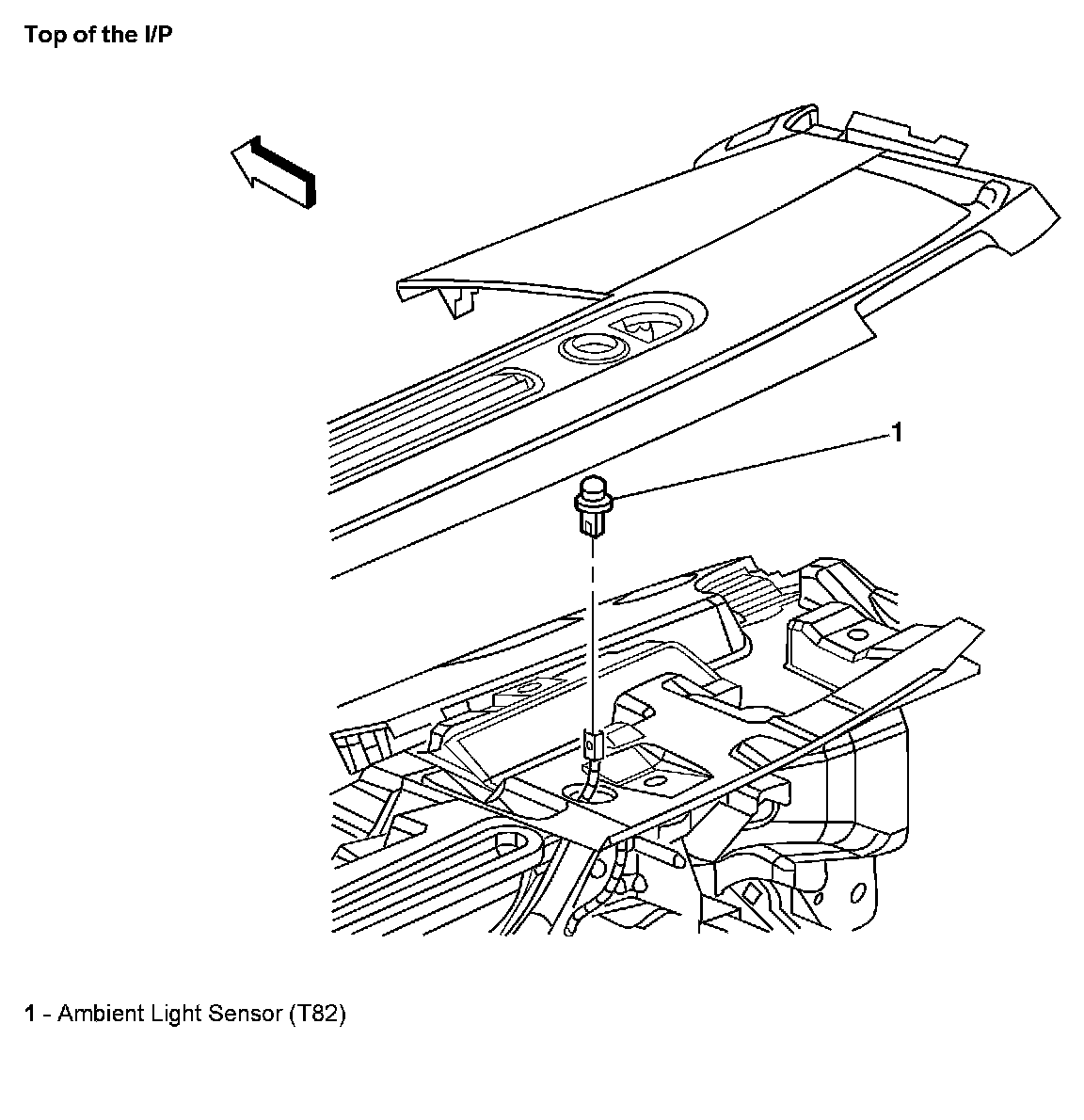 Top of the I/P

1

1 - Ambient Light Sensor (T82)