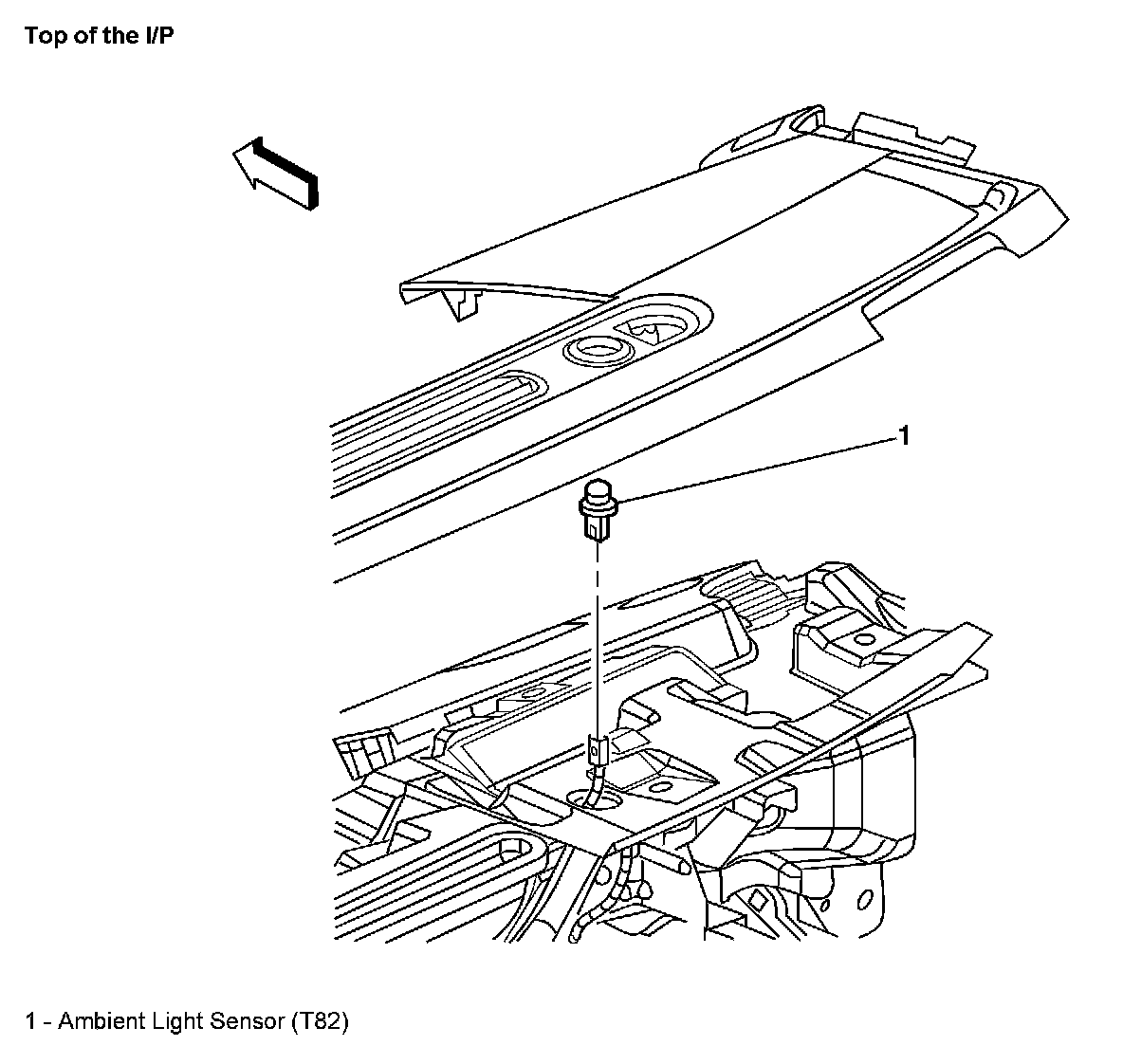 Top of the I/P

1

1 - Ambient Light Sensor (T82)