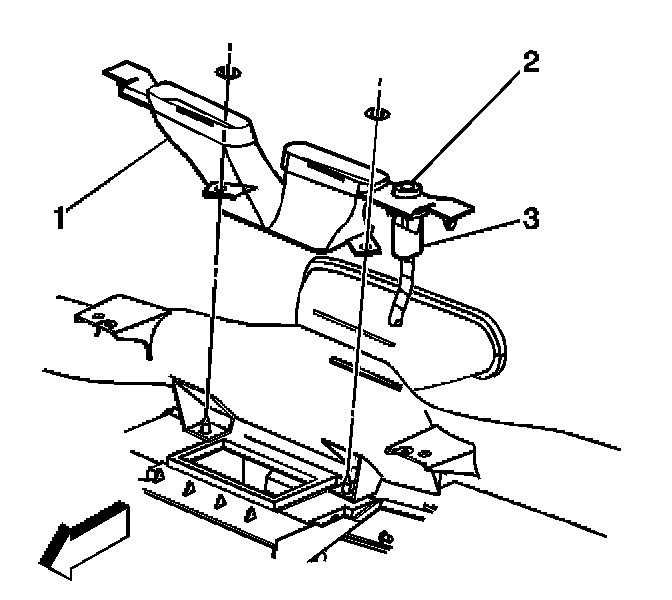 2
1
3