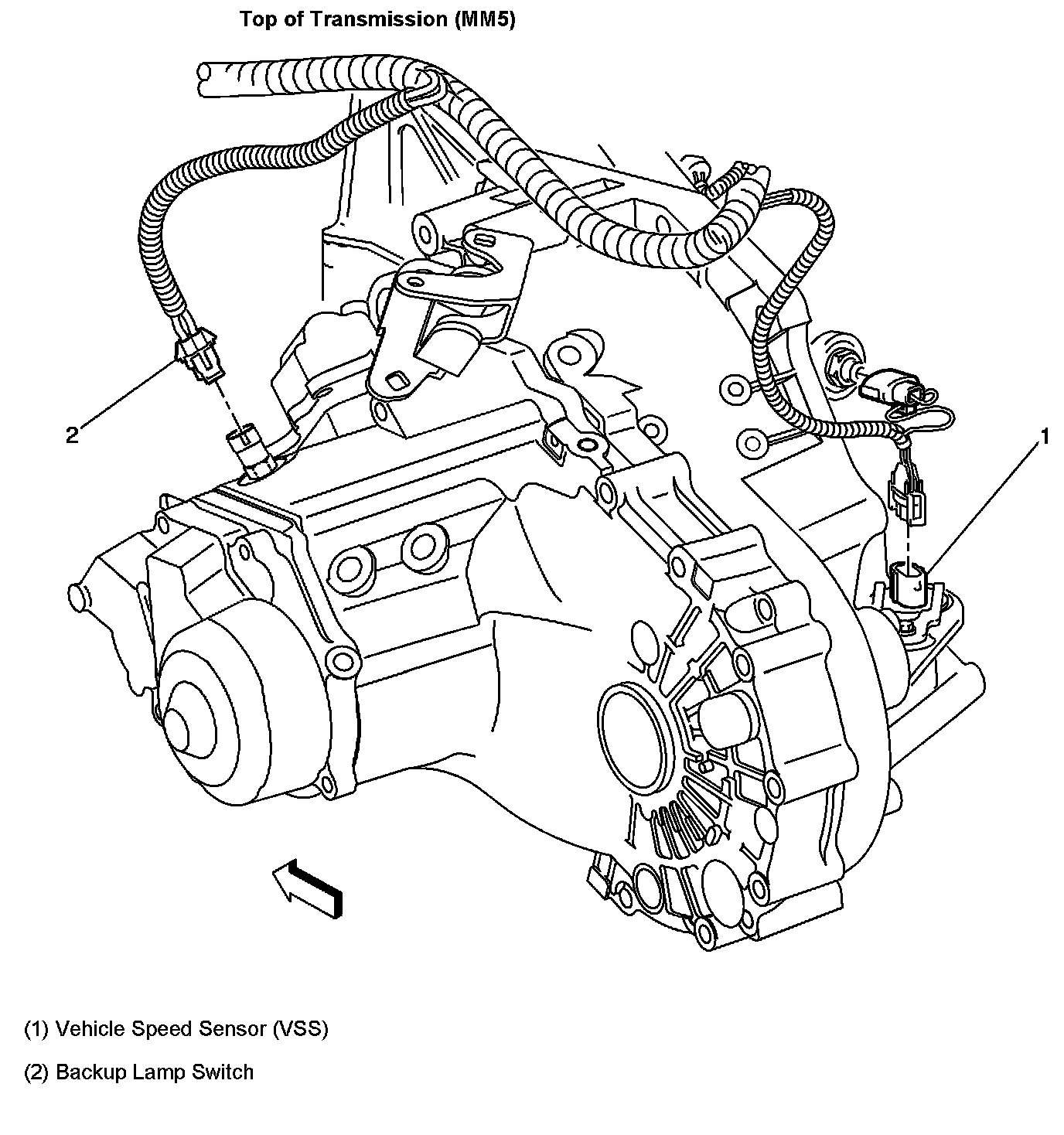 Top of Transmission (MM5)

2

1

(1) Vehicle Speed Sensor (VSS)

(2) Backup Lamp Switch