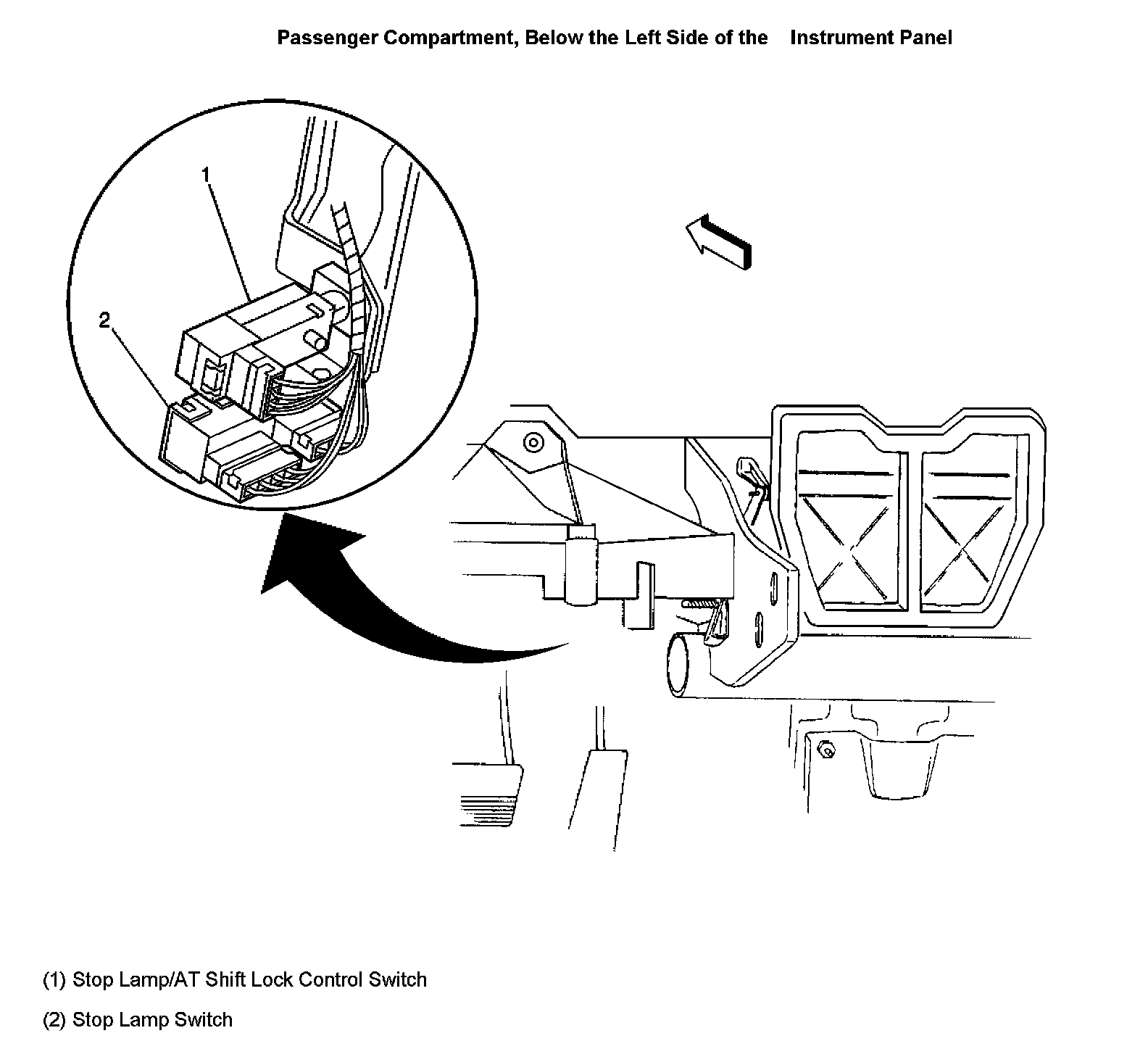 Passenger Compartment, Below the Left Side of the Instrument Panel

1

2

(1) Stop Lamp/AT Shift Lock Control Switch

(2) Stop Lamp Switch