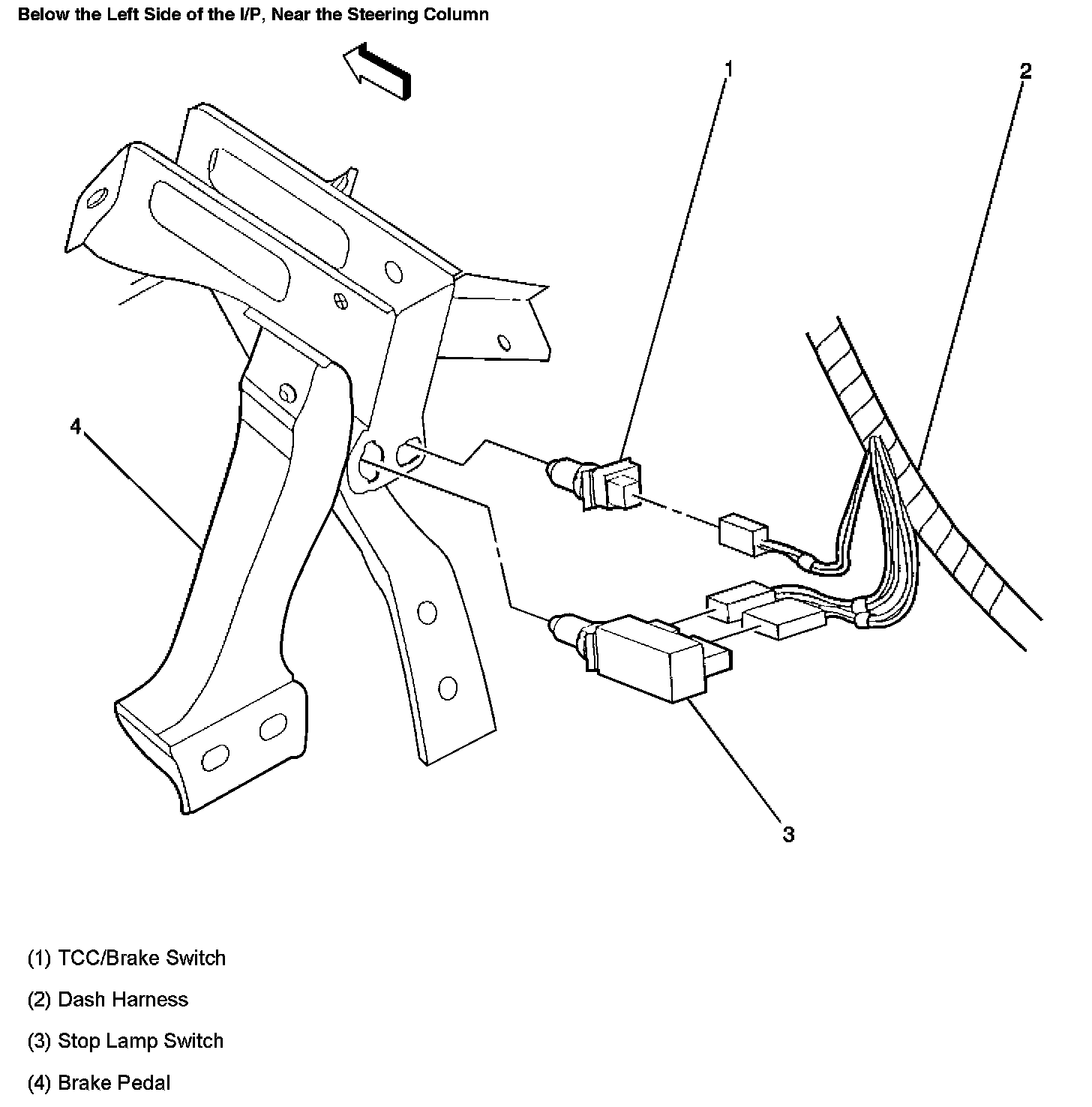 Below the Left Side of the I/P, Near the Steering Column

1

2

4

3

(1) TCC/Brake Switch

(2) Dash Harness

(3) Stop Lamp Switch

(4) Brake Pedal