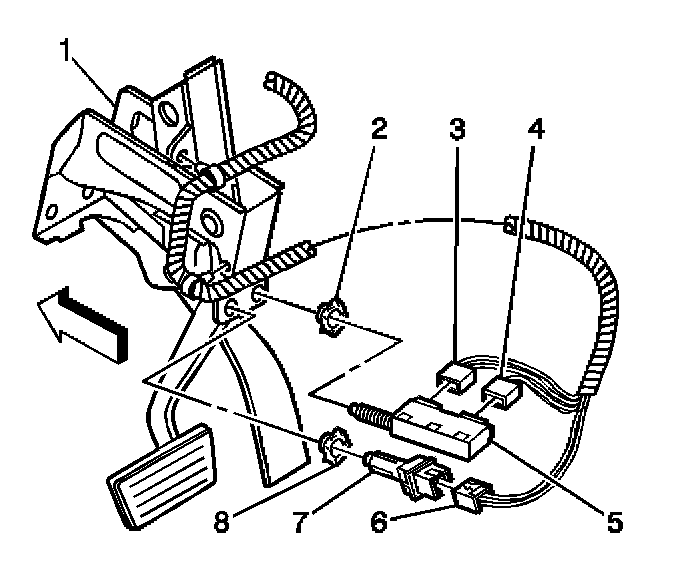 1
2
3
4
8
7
6
5