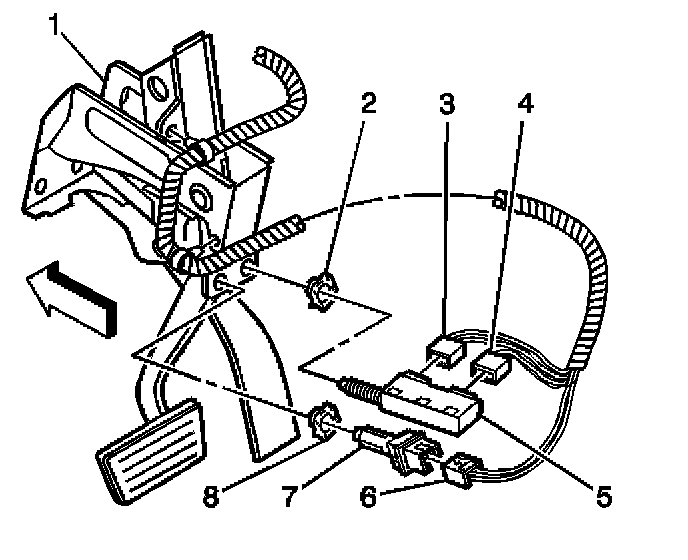 1
2
3
4
8
7
6
5