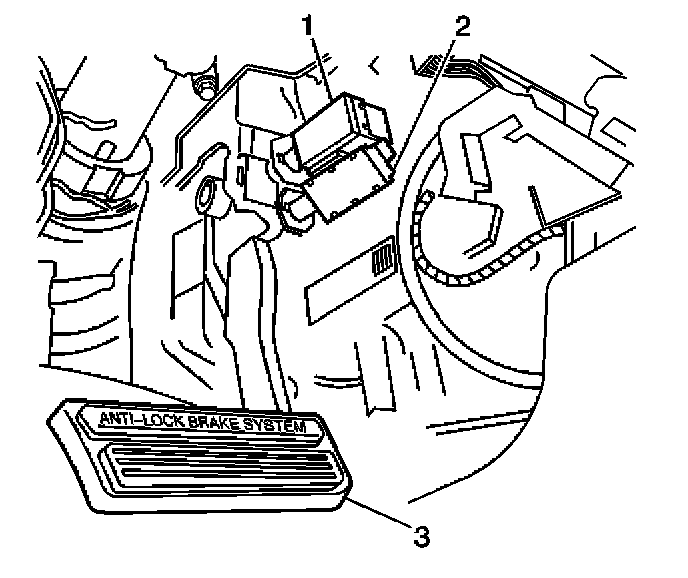 1
2
ANTI-LOCK BRAKE SYSTEM
3