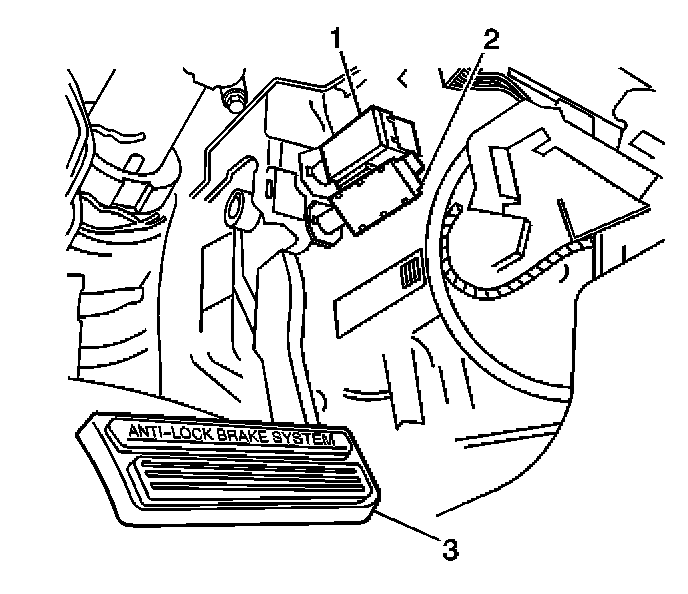 1
2
ANTI-LOCK BRAKE SYSTEM
3