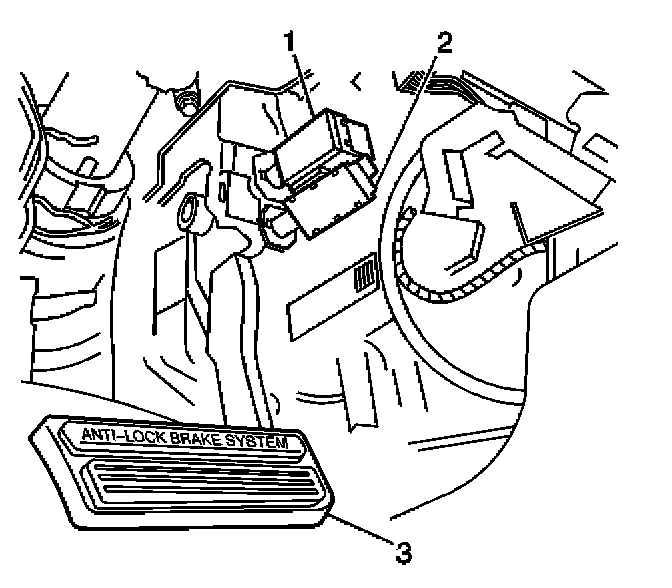 1
2
ANTI-LOCK BRAKE SYSTEM
3