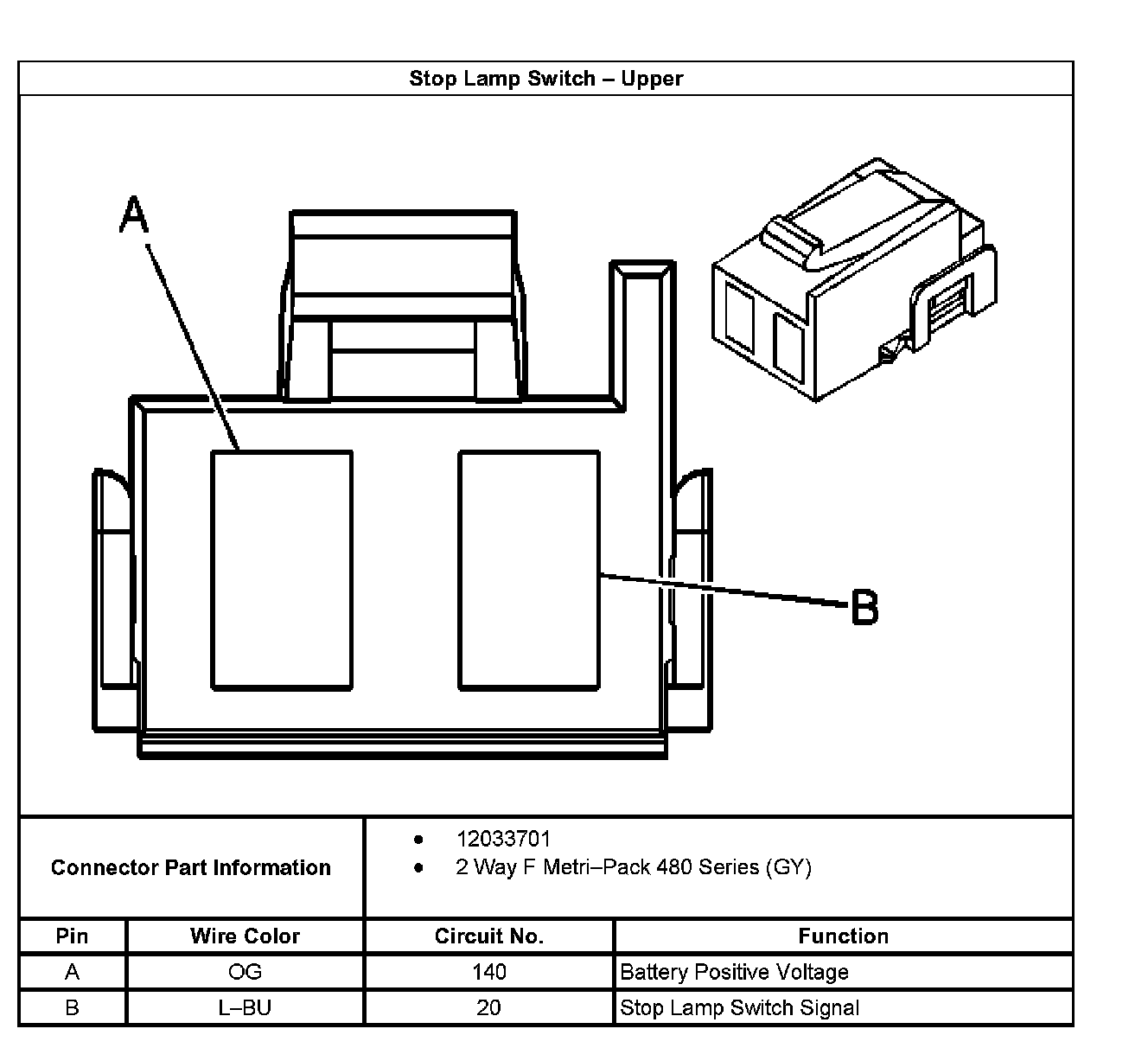 Stop Lamp Switch – Upper

A

B

Connector Part Information

- 12033701
- 2 Way F Metri–Pack 480 Series (GY)

| Pin | Wire Color | Circuit No. | Function |
|---|---|---|---|
| A | OG | 140 | Battery Positive Voltage |
| B | L–BU | 20 | Stop Lamp Switch Signal |