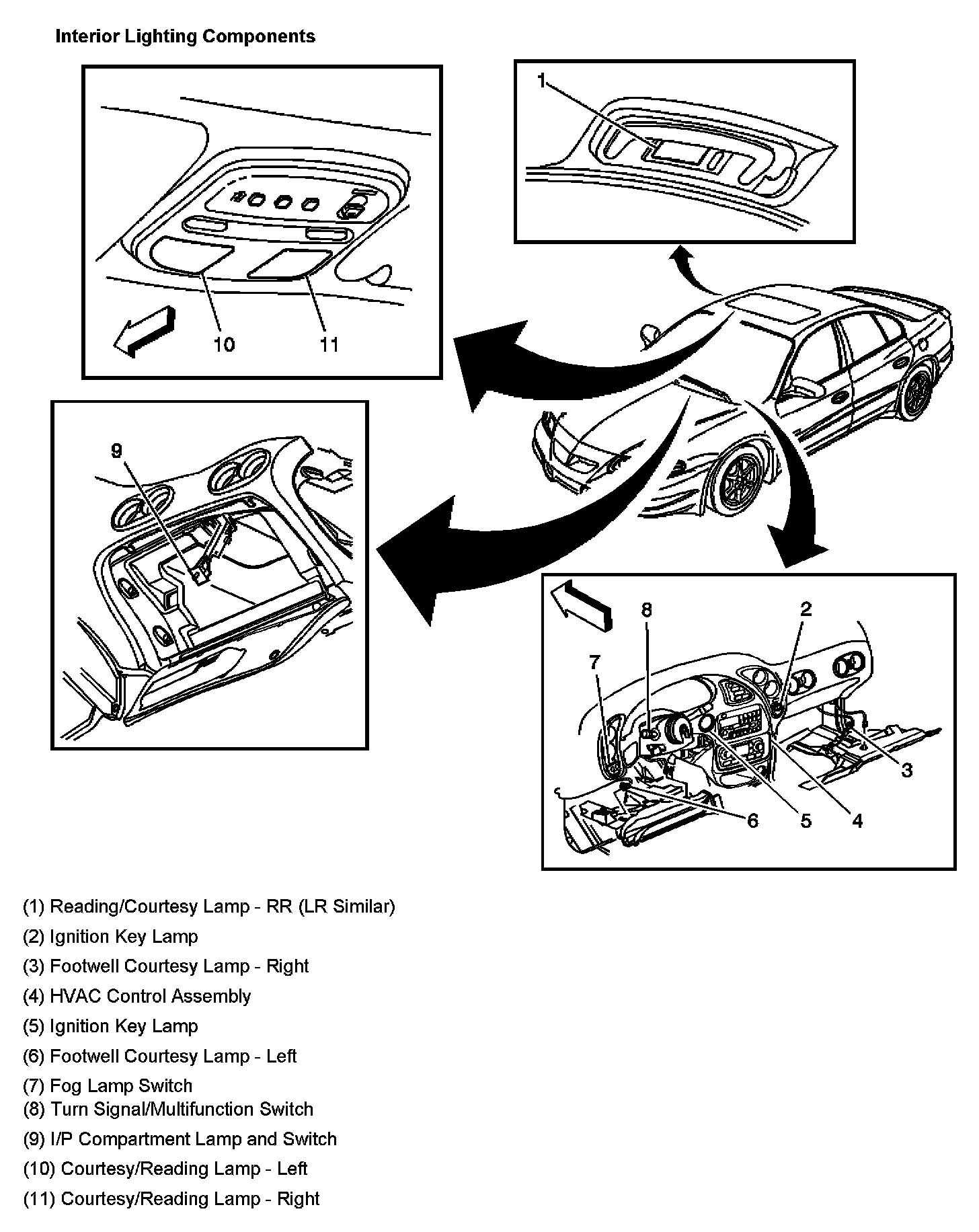 Interior Lighting Components

10

11

1

9

8

2

7

3

6

5

4

(1) Reading/Courtesy Lamp - RR (LR Similar)

(2) Ignition Key Lamp

(3) Footwell Courtesy Lamp - Right

(4) HVAC Control Assembly

(5) Ignition Key Lamp

(6) Footwell Courtesy Lamp - Left

(7) Fog Lamp Switch
(8) Turn Signal/Multifunction Switch

(9) I/P Compartment Lamp and Switch

(10) Courtesy/Reading Lamp - Left

(11) Courtesy/Reading Lamp - Right