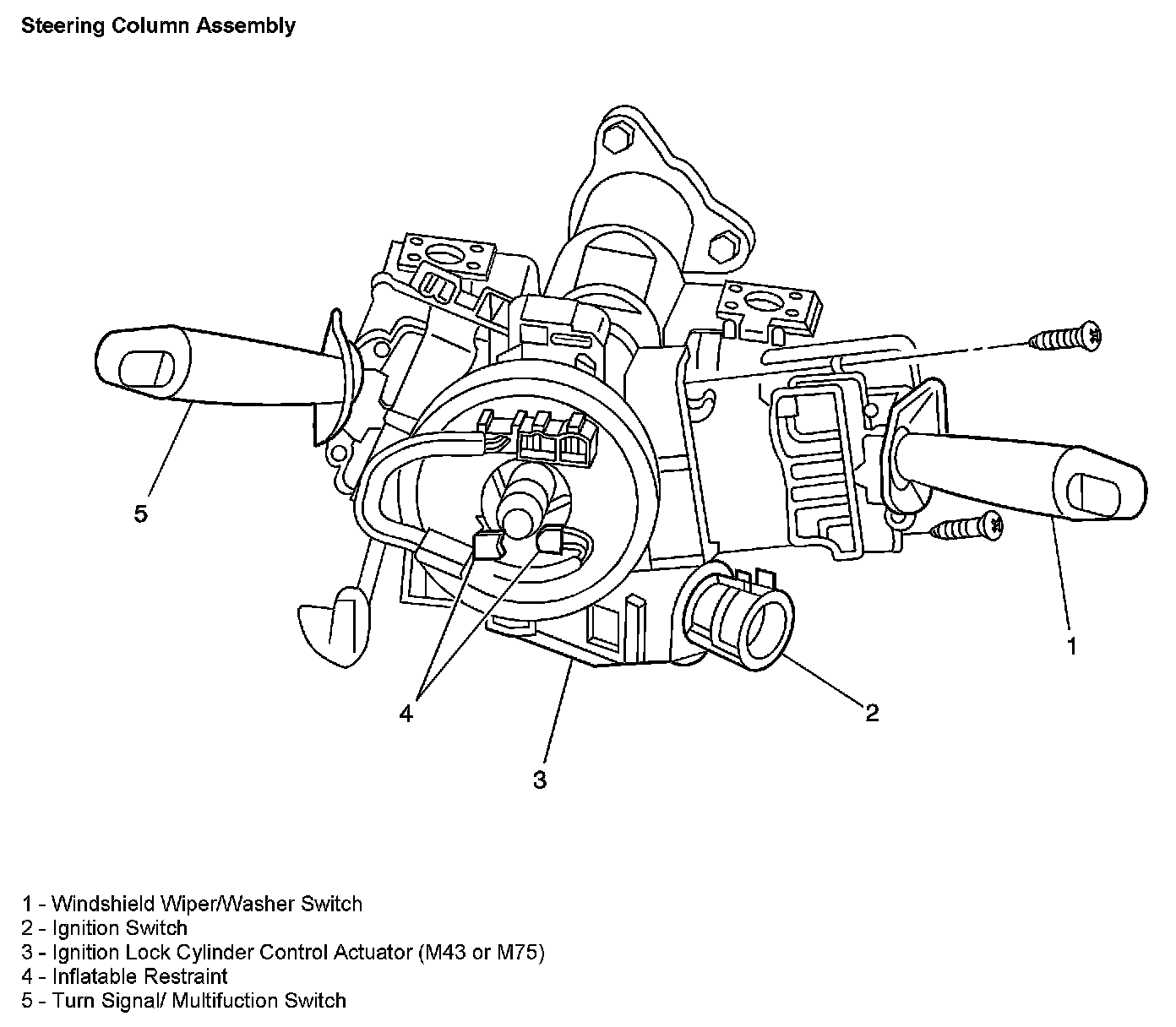 Steering Column Assembly

5

1

4

2

3

1 - Windshield Wiper/Washer Switch
2 - Ignition Switch
3 - Ignition Lock Cylinder Control Actuator (M43 or M75)
4 - Inflatable Restraint
5 - Turn Signal/ Multifuction Switch