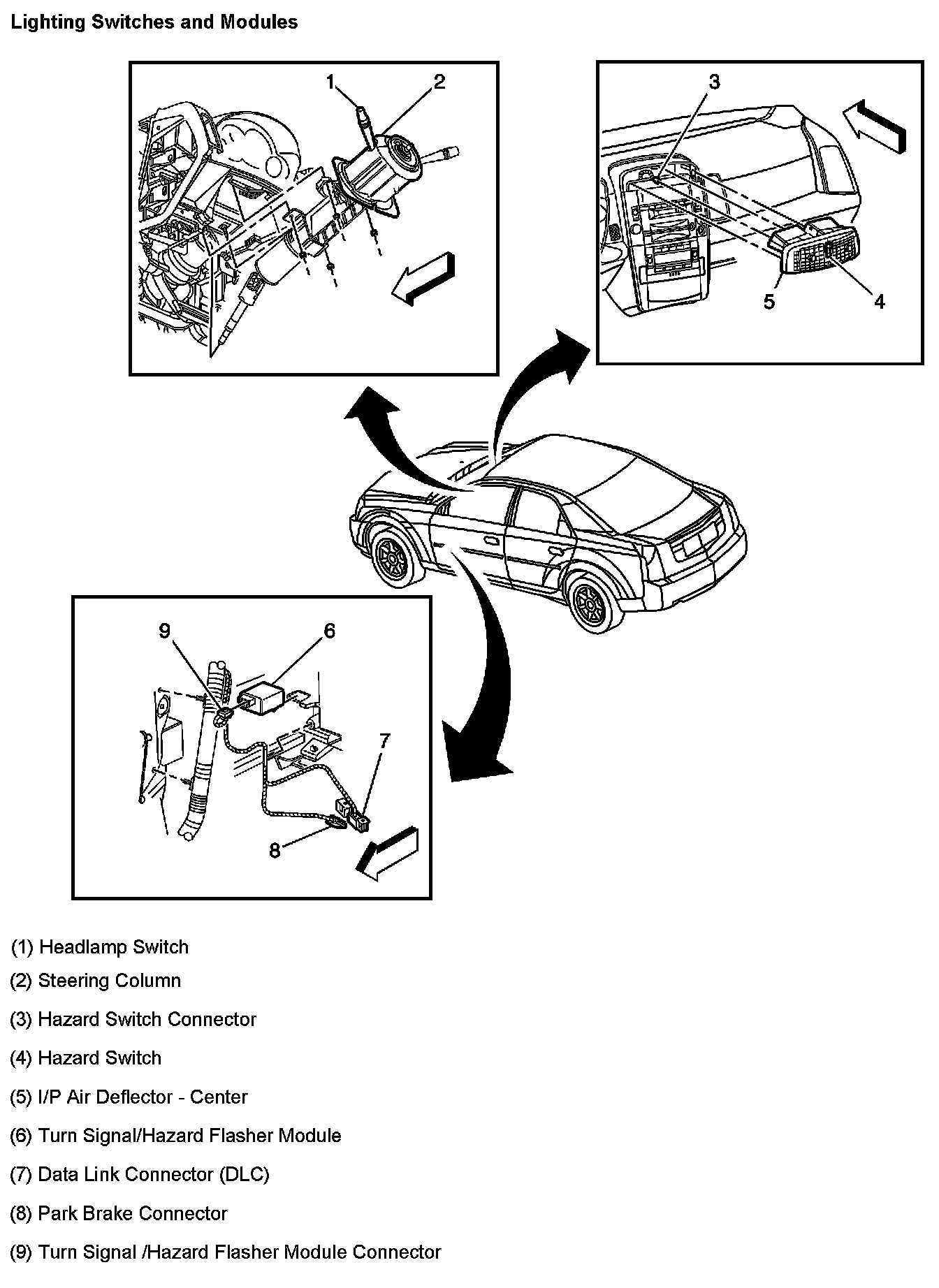 Lighting Switches and Modules

1
2
3
5
4
9
6
7
8

(1) Headlamp Switch

(2) Steering Column

(3) Hazard Switch Connector

(4) Hazard Switch

(5) I/P Air Deflector - Center

(6) Turn Signal/Hazard Flasher Module

(7) Data Link Connector (DLC)

(8) Park Brake Connector

(9) Turn Signal /Hazard Flasher Module Connector