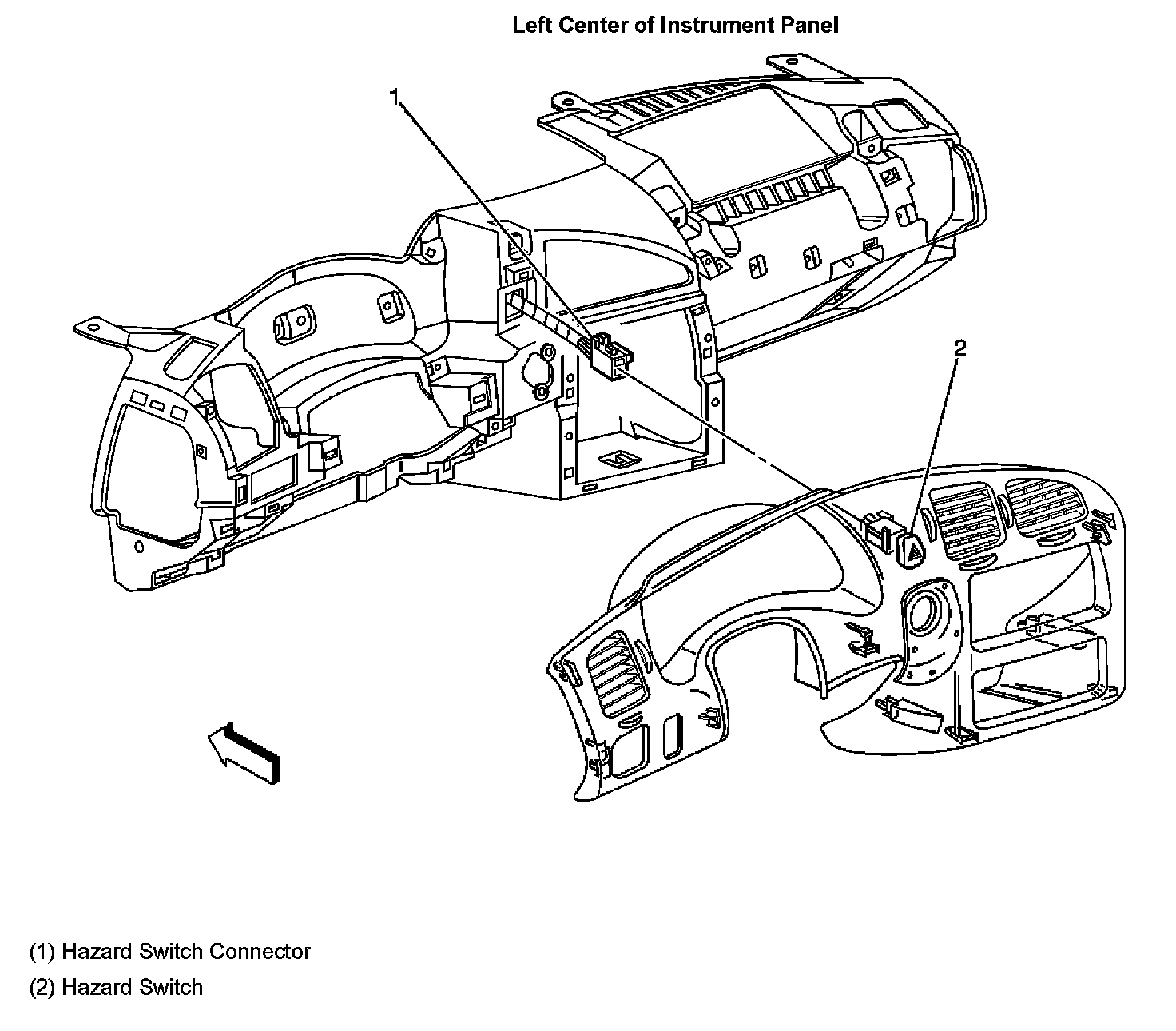 Left Center of Instrument Panel

1

2

(1) Hazard Switch Connector

(2) Hazard Switch