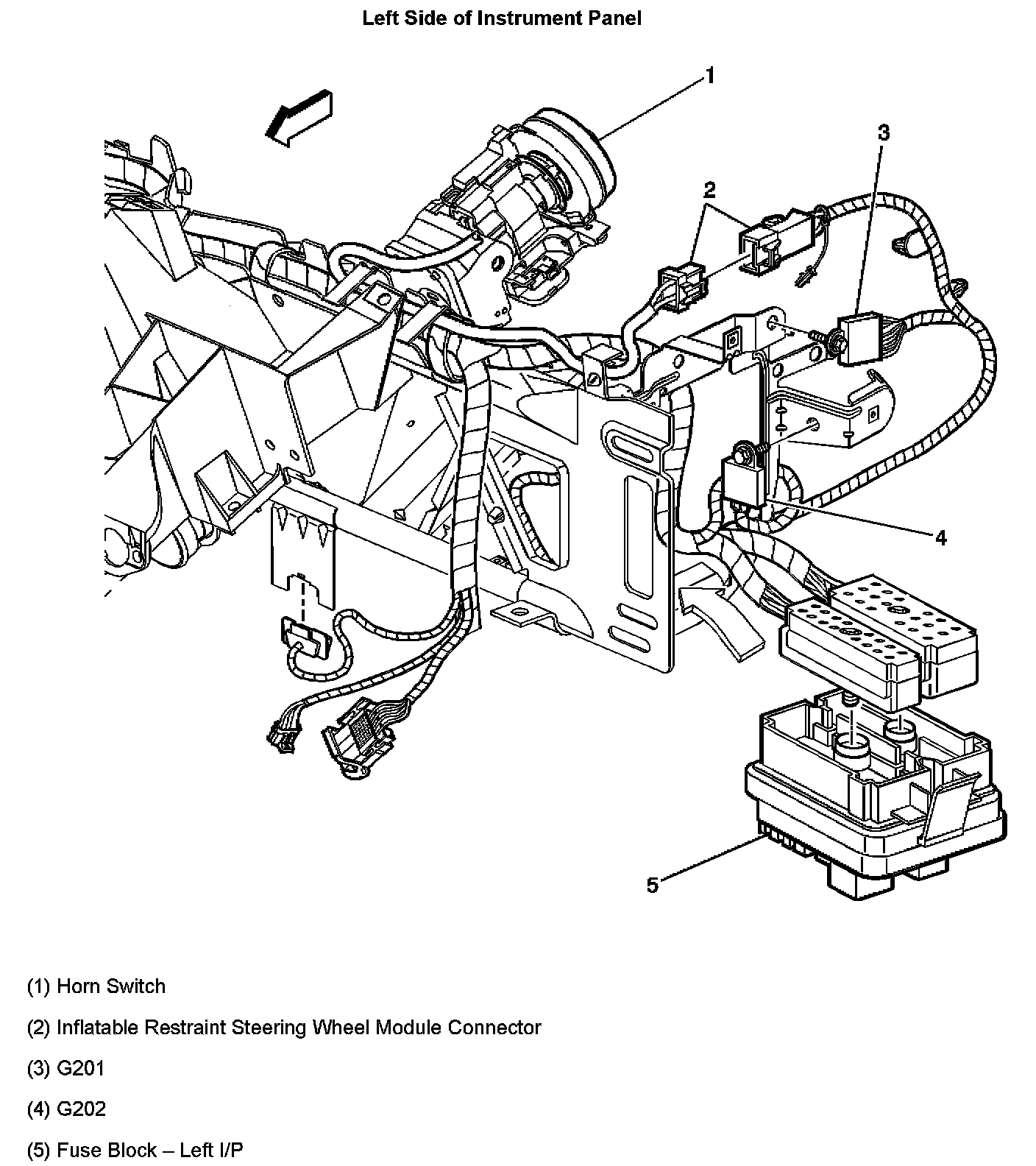 Left Side of Instrument Panel

1

2

3

4

5

(1) Horn Switch

(2) Inflatable Restraint Steering Wheel Module Connector

(3) G201

(4) G202

(5) Fuse Block – Left I/P