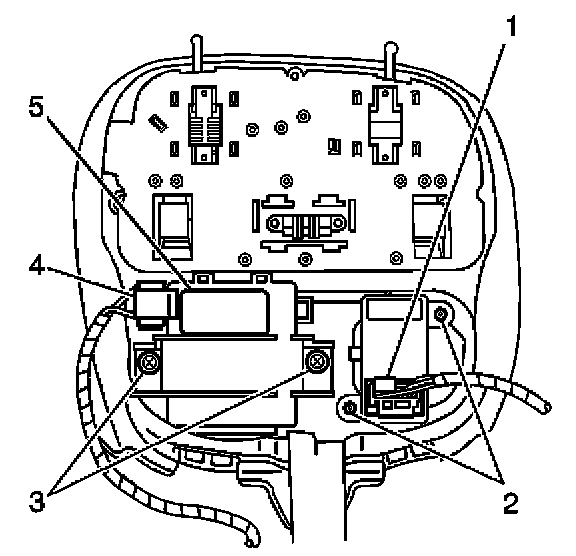 1
5
4
3
2