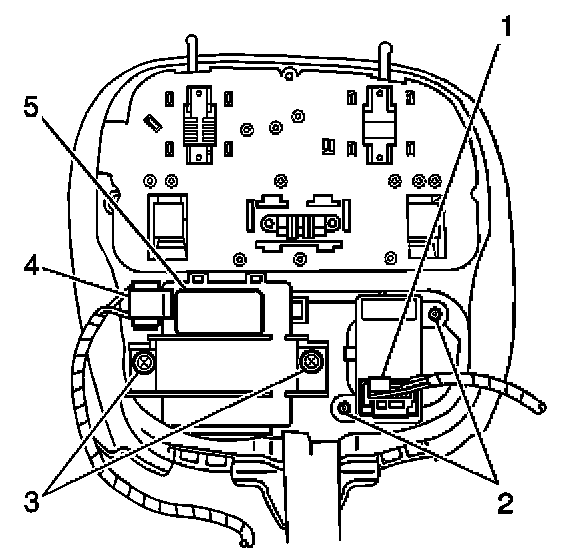 1
5
4
3
2