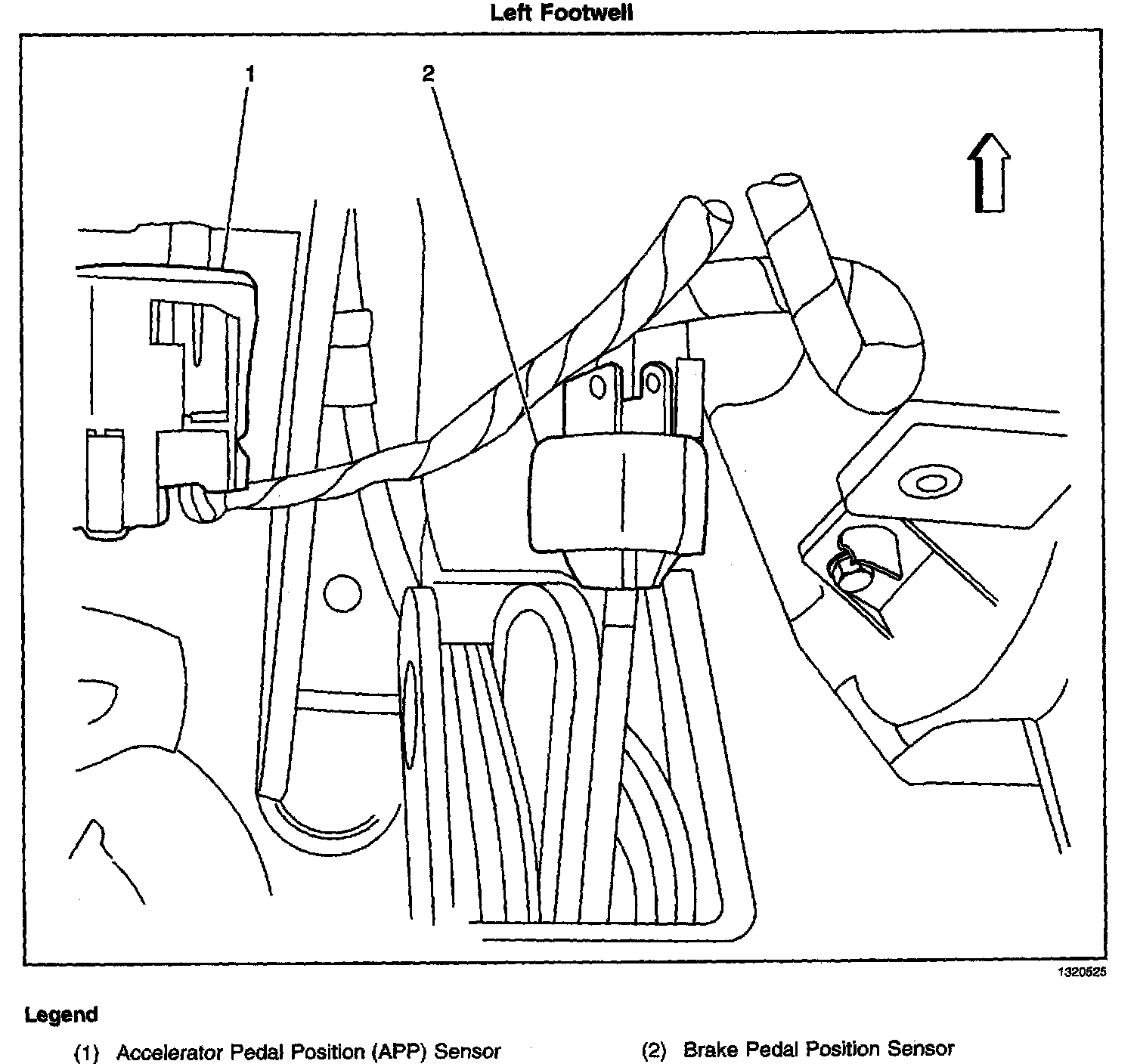 Left Footwell

1

2

1320525

Legend

(1) Accelerator Pedal Position (APP) Sensor

(2) Brake Pedal Position Sensor