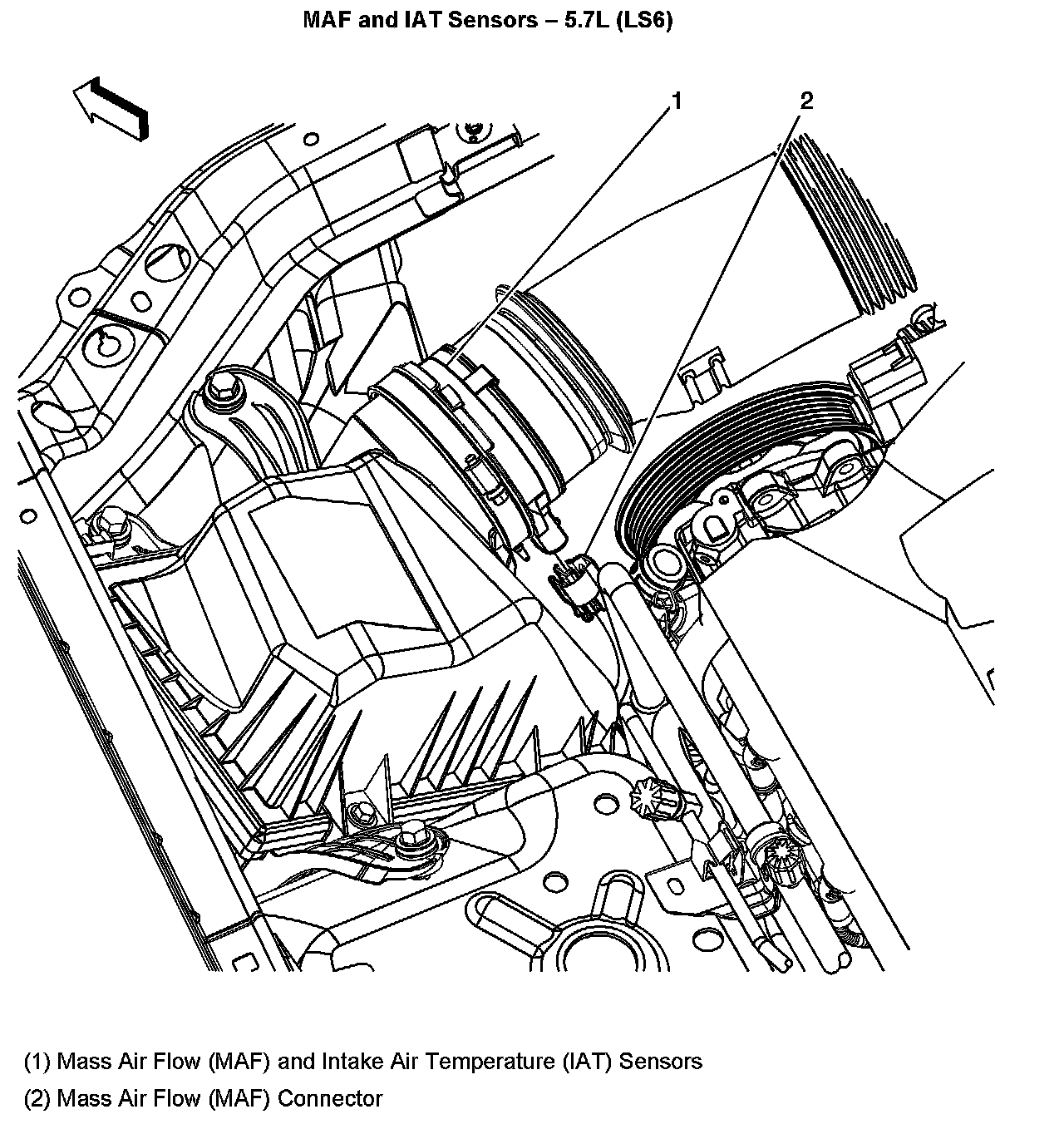 MAF and IAT Sensors – 5.7L (LS6)

1

2

(1) Mass Air Flow (MAF) and Intake Air Temperature (IAT) Sensors

(2) Mass Air Flow (MAF) Connector