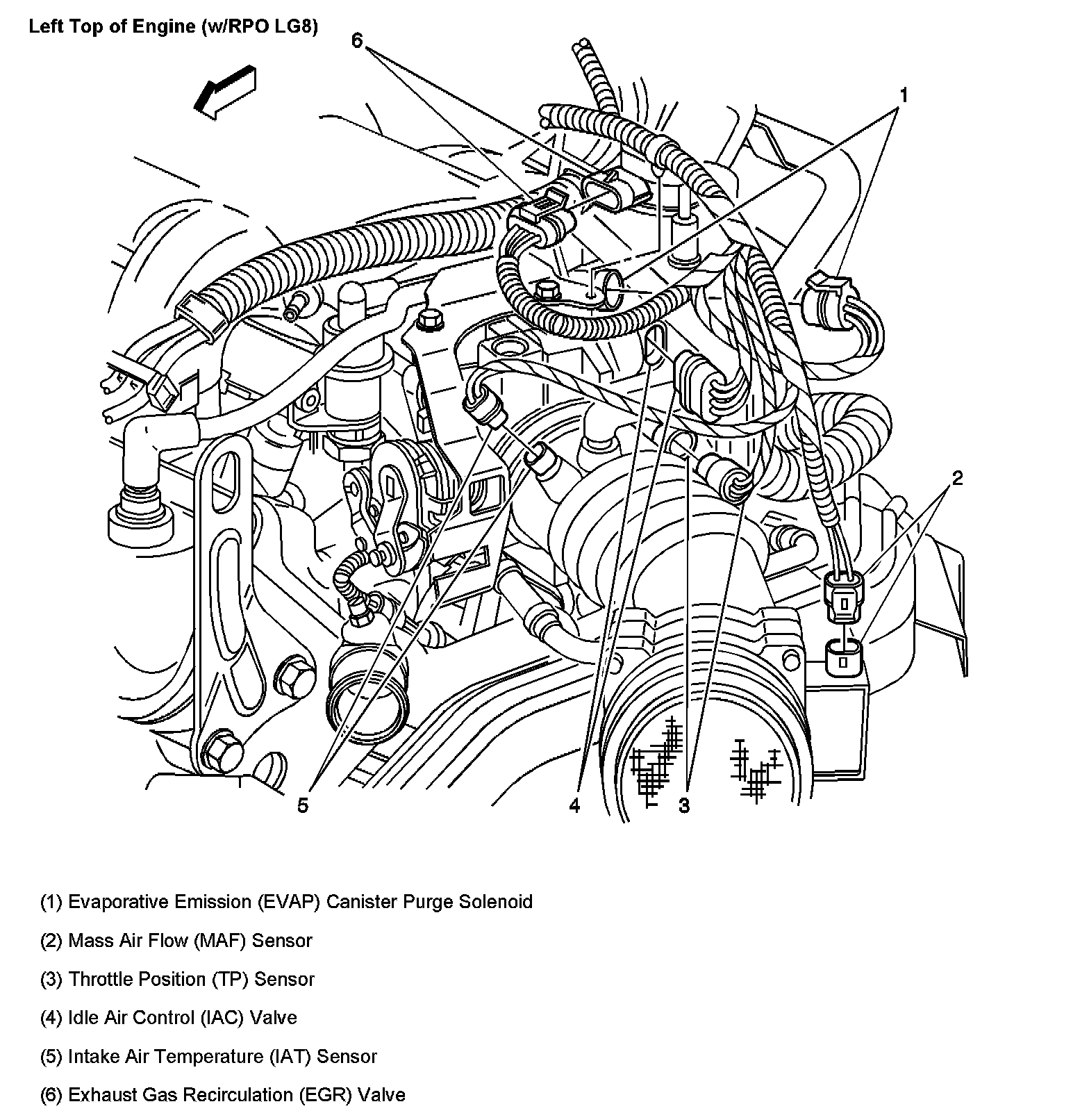 Left Top of Engine (w/RPO LG8)

6

1

2

5

4

3

(1) Evaporative Emission (EVAP) Canister Purge Solenoid

(2) Mass Air Flow (MAF) Sensor

(3) Throttle Position (TP) Sensor

(4) Idle Air Control (IAC) Valve

(5) Intake Air Temperature (IAT) Sensor

(6) Exhaust Gas Recirculation (EGR) Valve