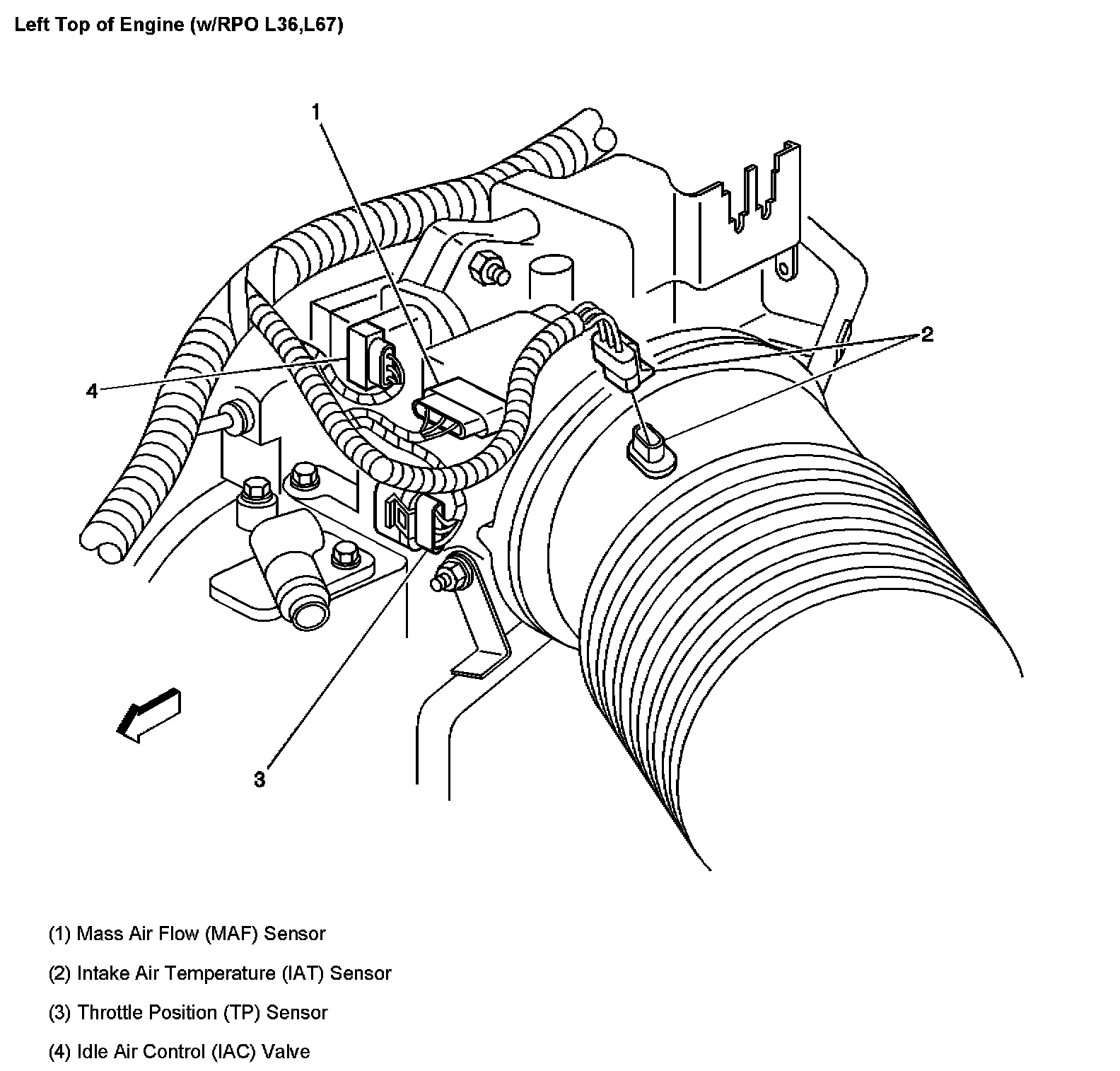 Left Top of Engine (w/RPO L36,L67)

1

2

4

3

(1) Mass Air Flow (MAF) Sensor

(2) Intake Air Temperature (IAT) Sensor

(3) Throttle Position (TP) Sensor

(4) Idle Air Control (IAC) Valve