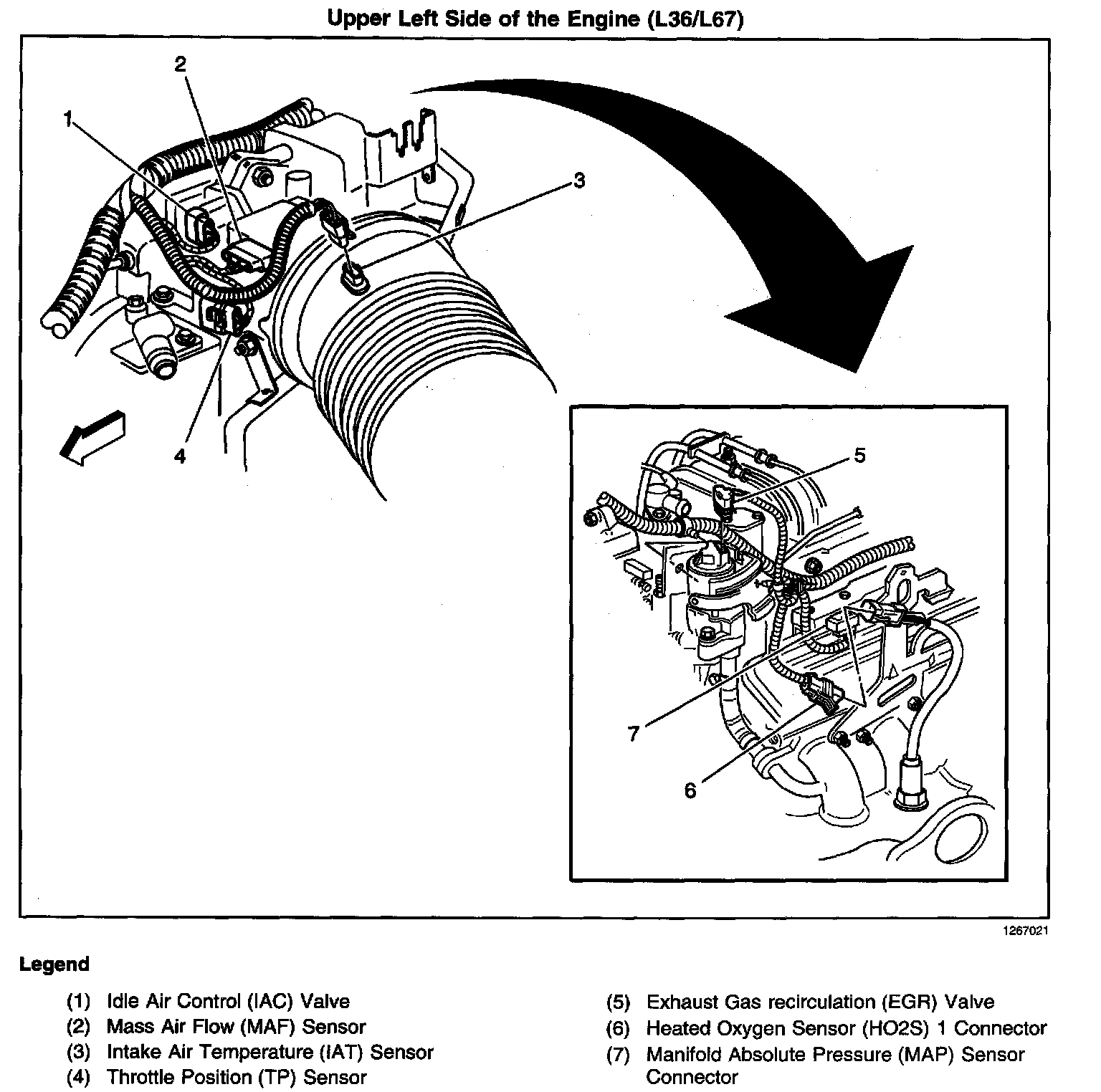 Upper Left Side of the Engine (L36/L67)

2
1
3
4
5
7
6

1267021

Legend

(1) Idle Air Control (IAC) Valve
(2) Mass Air Flow (MAF) Sensor
(3) Intake Air Temperature (IAT) Sensor
(4) Throttle Position (TP) Sensor

(5) Exhaust Gas recirculation (EGR) Valve
(6) Heated Oxygen Sensor (HO2S) 1 Connector
(7) Manifold Absolute Pressure (MAP) Sensor Connector