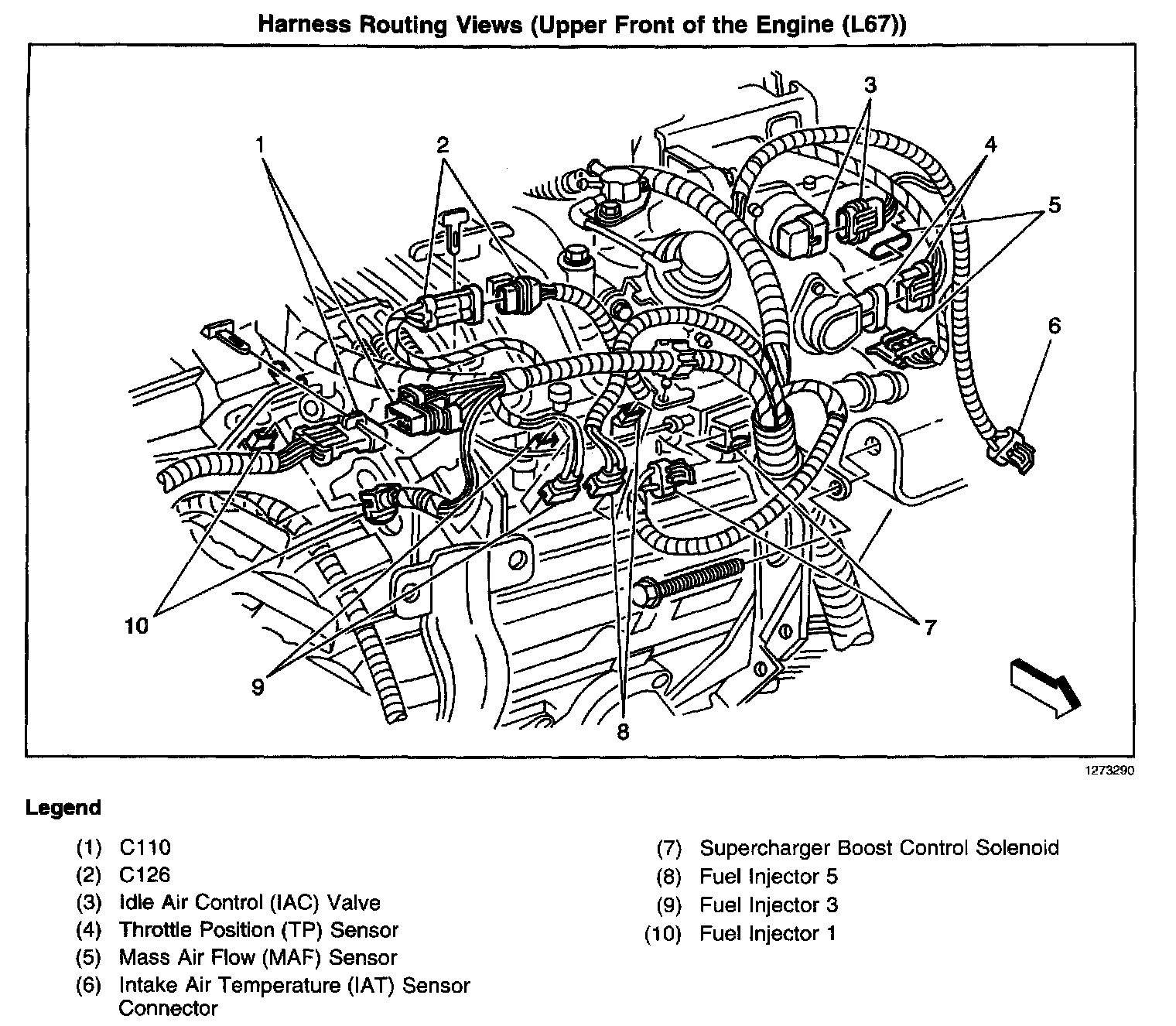 Harness Routing Views (Upper Front of the Engine (L67))

1
2
3
4
5
6
10
9
8
7

1273290

Legend

(1) C110
(2) C126
(3) Idle Air Control (IAC) Valve
(4) Throttle Position (TP) Sensor
(5) Mass Air Flow (MAF) Sensor
(6) Intake Air Temperature (IAT) Sensor Connector
(7) Supercharger Boost Control Solenoid
(8) Fuel Injector 5
(9) Fuel Injector 3
(10) Fuel Injector 1