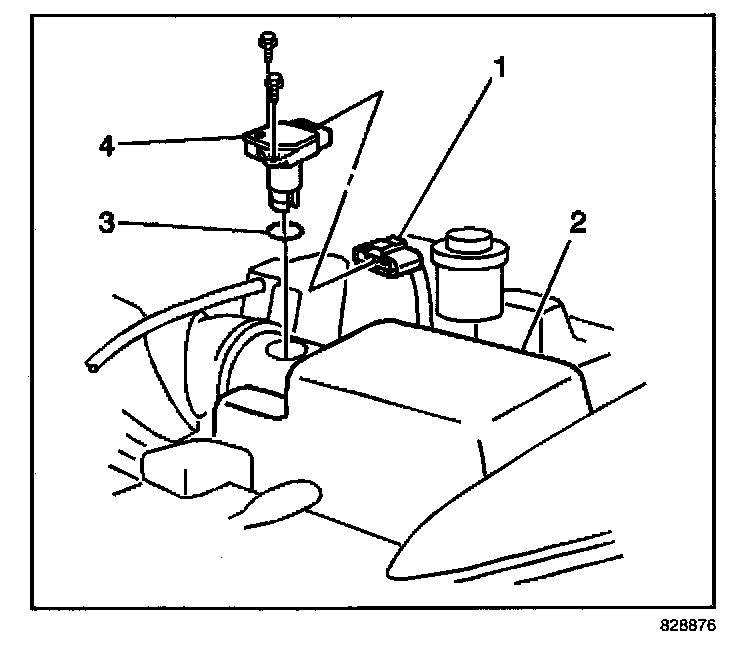 1
4
3
2
828876