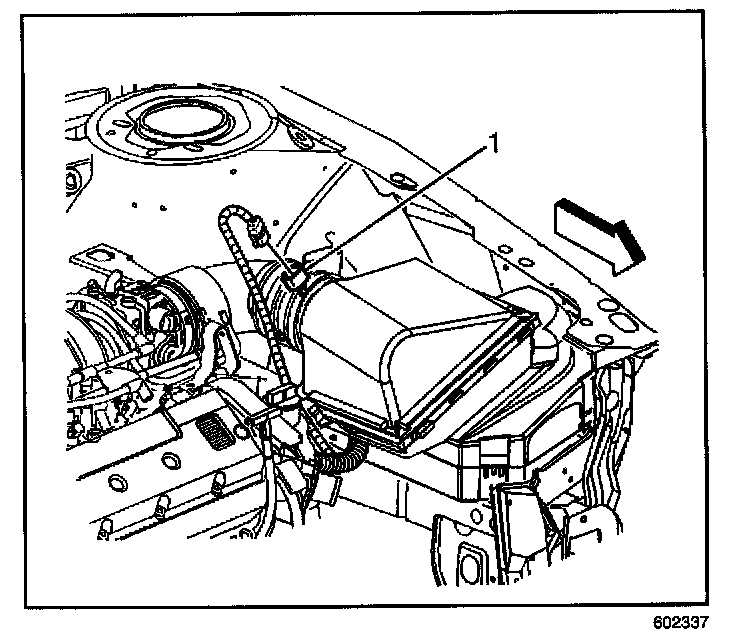 1

602337