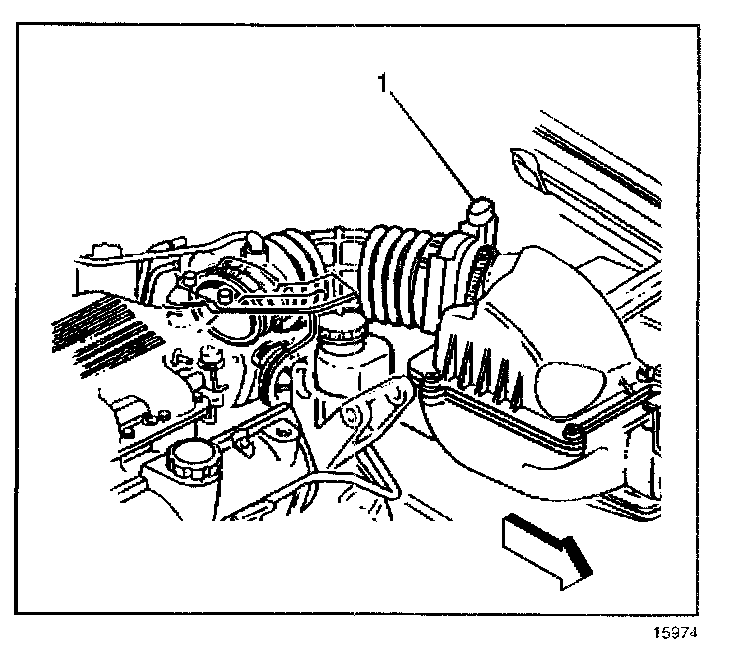 1

15974