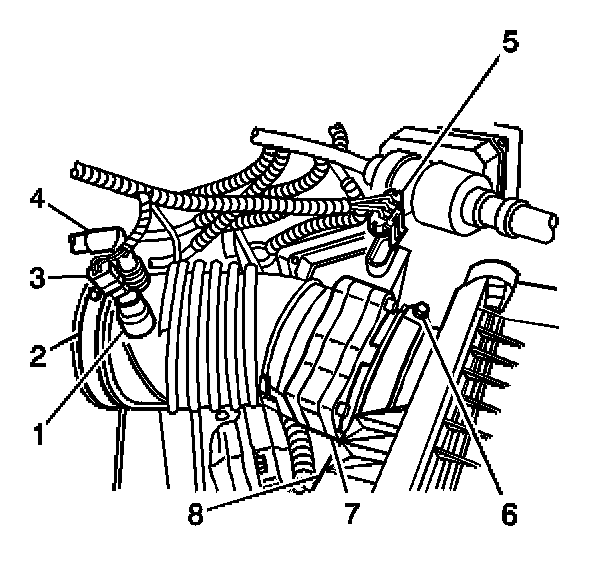 5
4
3
2
1
8
7
6