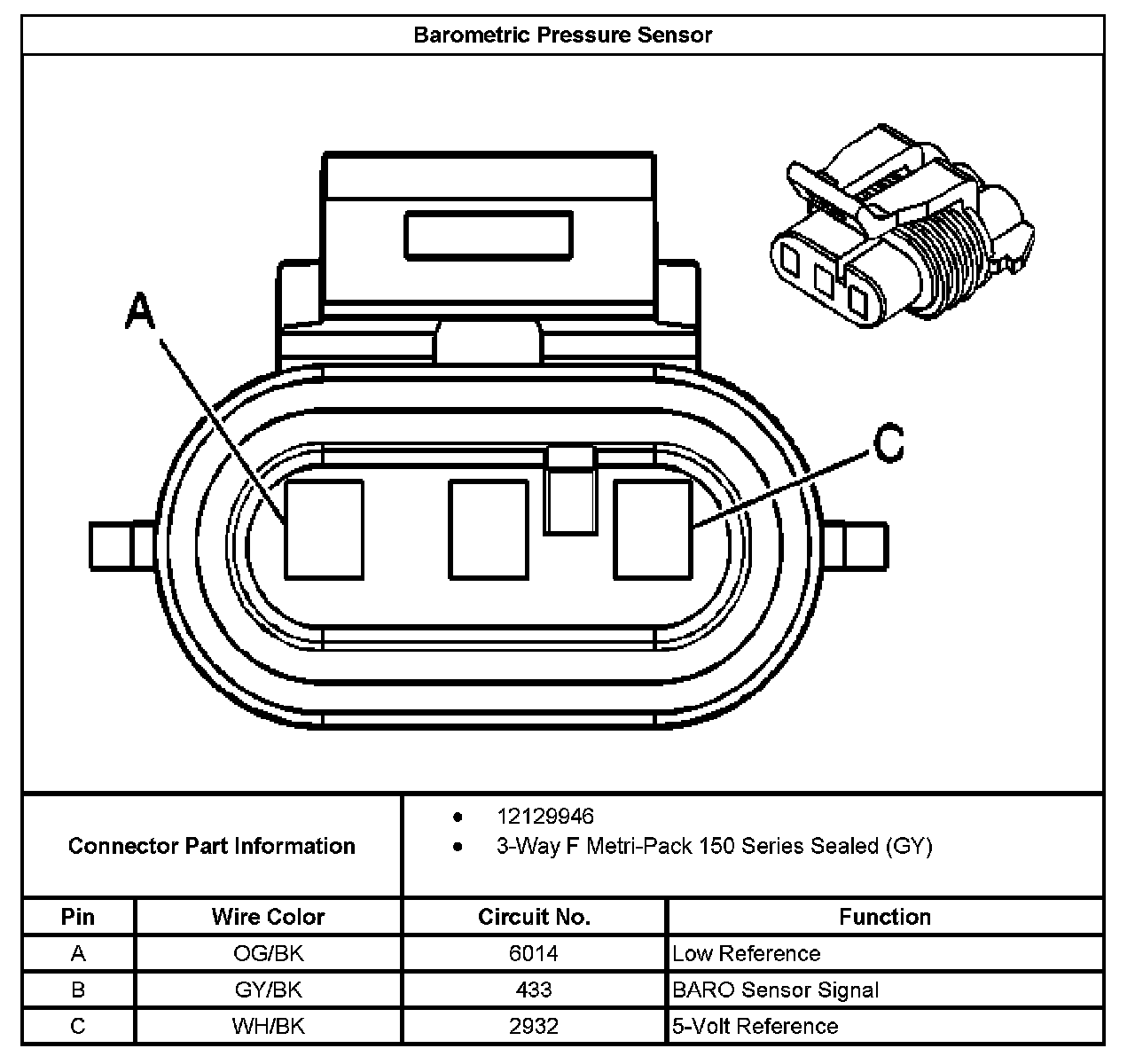 Barometric Pressure Sensor

A

C

Connector Part Information

- 12129946
- 3-Way F Metri-Pack 150 Series Sealed (GY)

| Pin | Wire Color | Circuit No. | Function |
|---|---|---|---|
| A | OG/BK | 6014 | Low Reference |
| B | GY/BK | 433 | BARO Sensor Signal |
| C | WH/BK | 2932 | 5-Volt Reference |