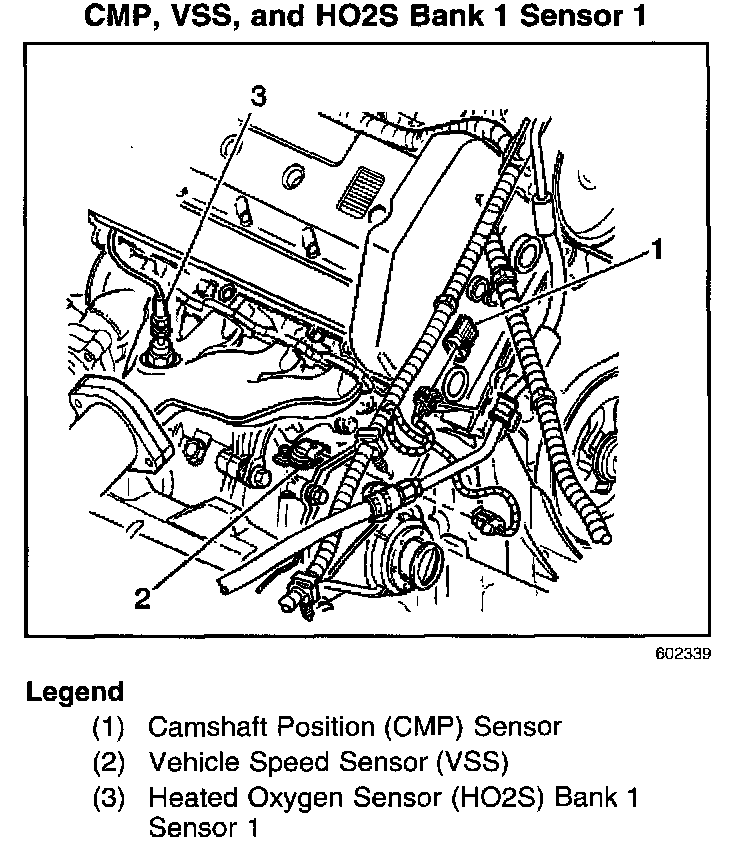 CMP, VSS, and HO2S Bank 1 Sensor 1

3

1

2

602339

Legend

(1) Camshaft Position (CMP) Sensor
(2) Vehicle Speed Sensor (VSS)
(3) Heated Oxygen Sensor (HO2S) Bank 1 Sensor 1