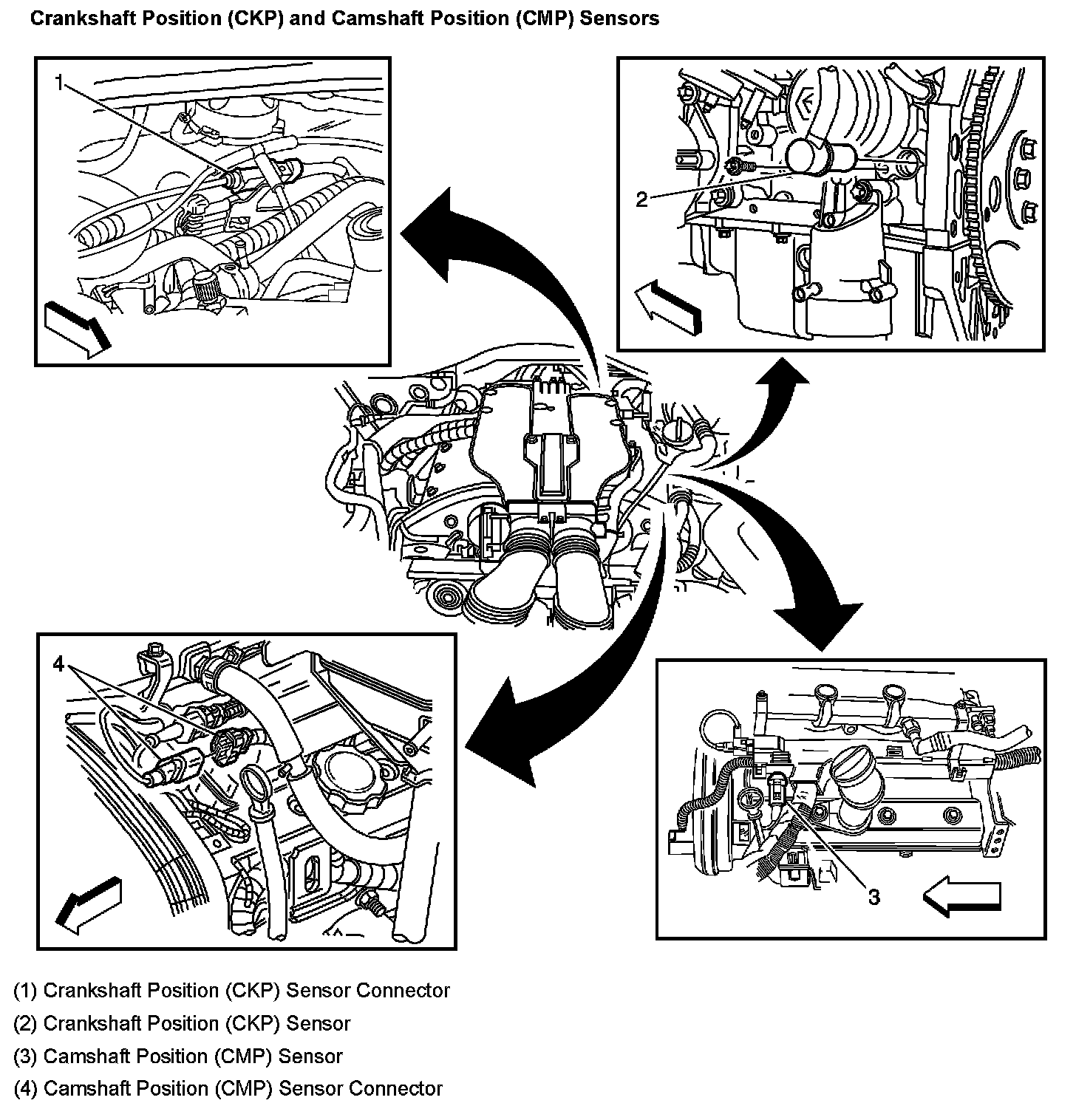 Crankshaft Position (CKP) and Camshaft Position (CMP) Sensors

1

2

4

3

(1) Crankshaft Position (CKP) Sensor Connector

(2) Crankshaft Position (CKP) Sensor

(3) Camshaft Position (CMP) Sensor

(4) Camshaft Position (CMP) Sensor Connector