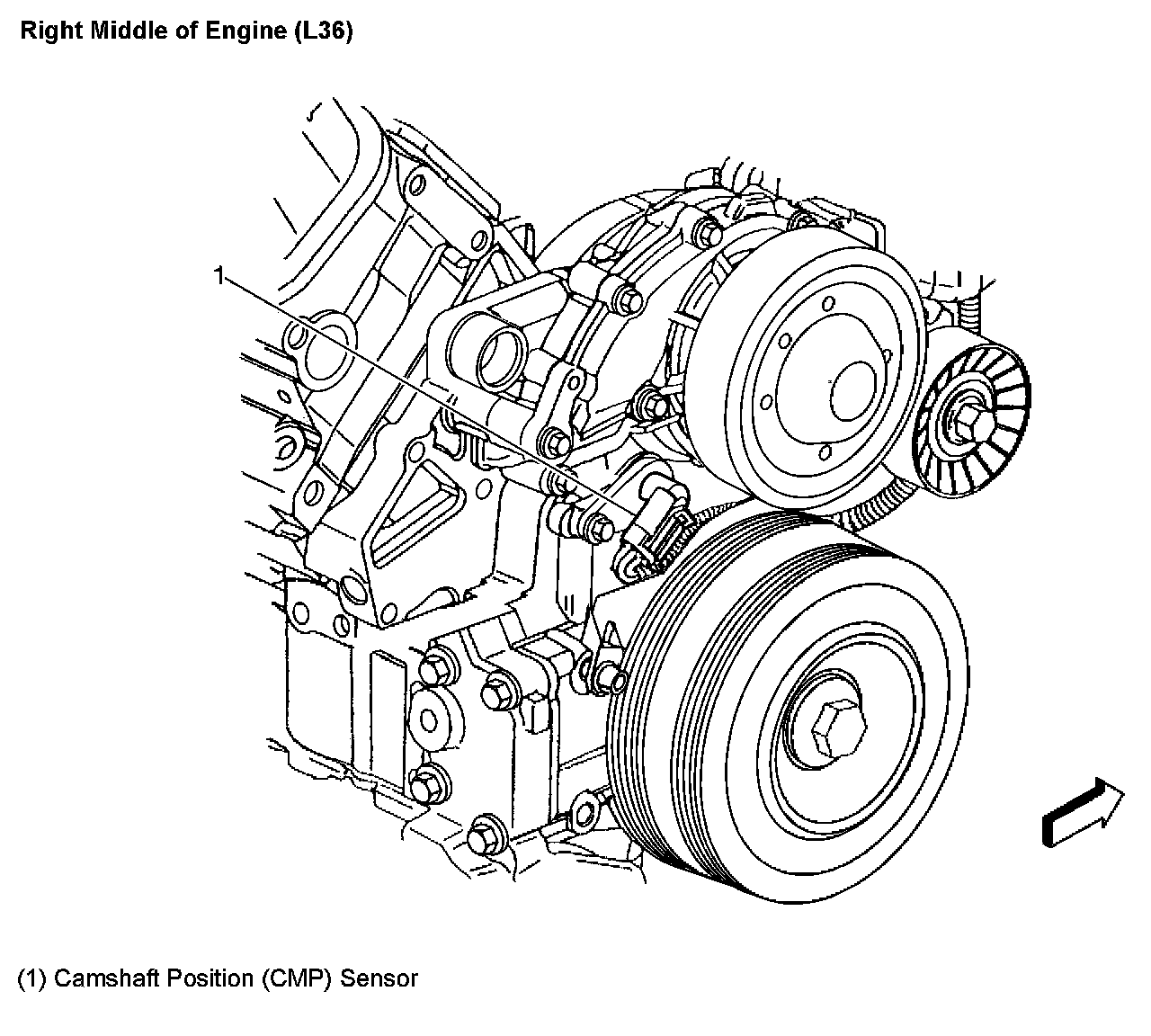 Right Middle of Engine (L36)

1

(1) Camshaft Position (CMP) Sensor