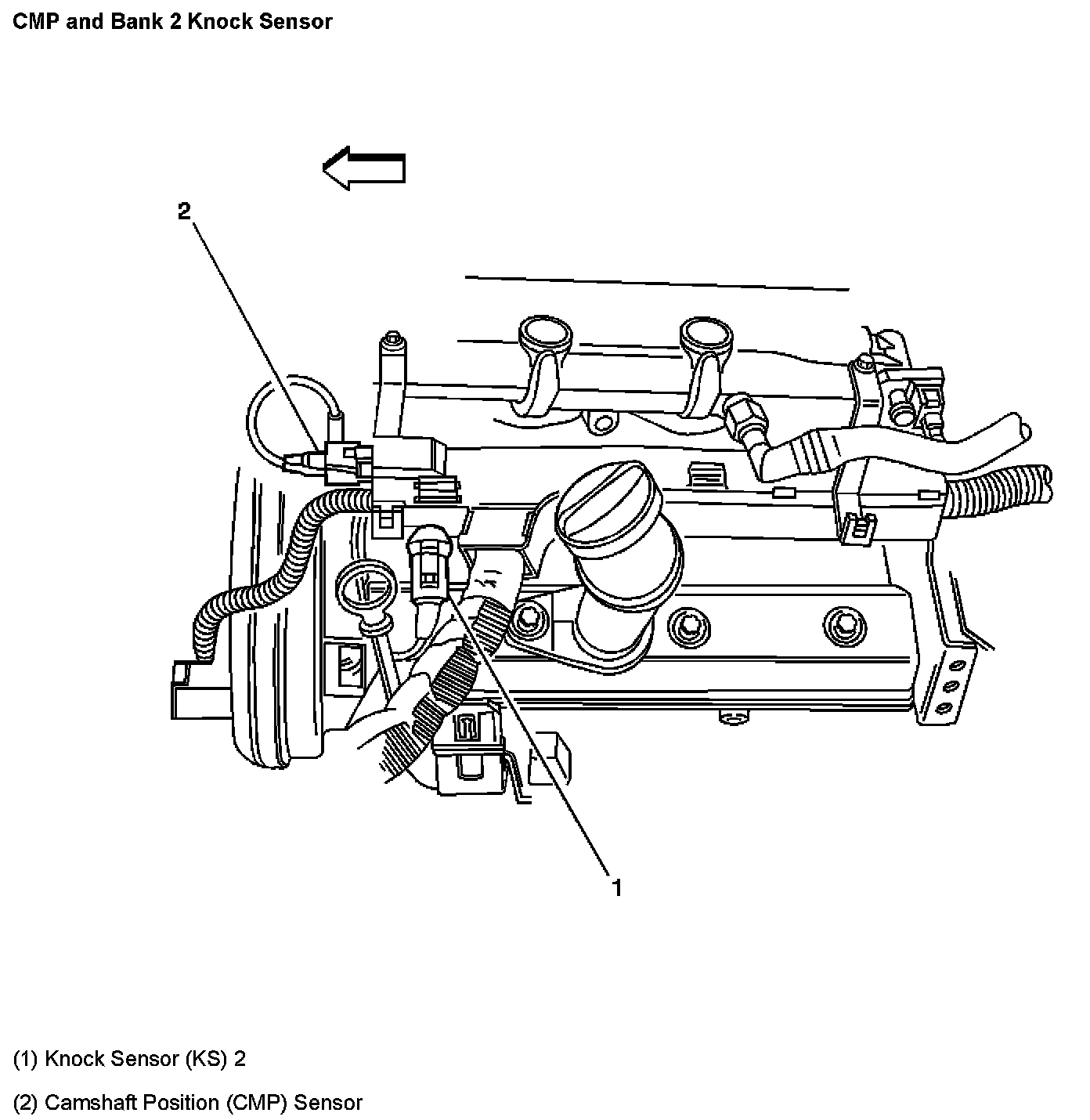 CMP and Bank 2 Knock Sensor

2

1

(1) Knock Sensor (KS) 2

(2) Camshaft Position (CMP) Sensor