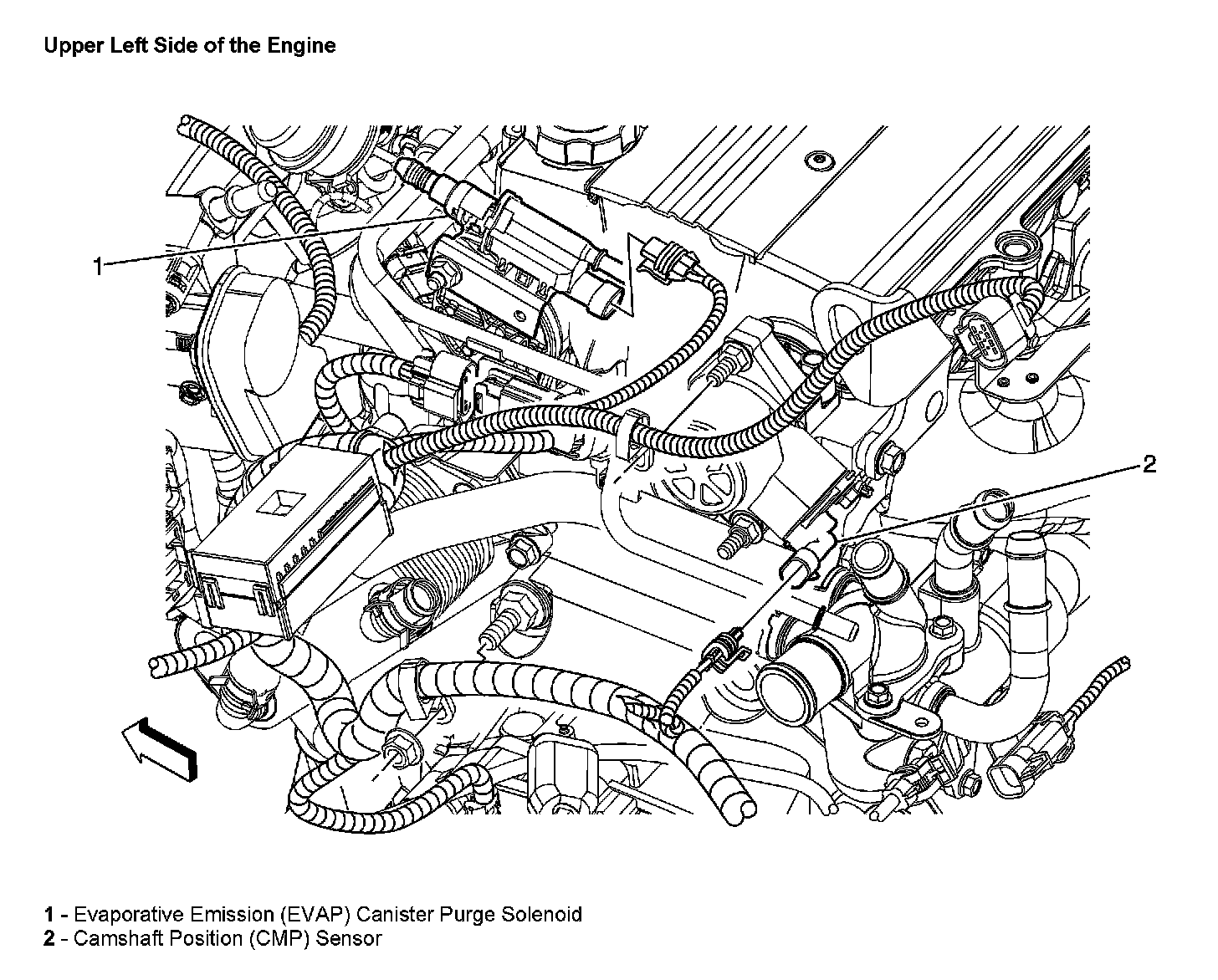 Upper Left Side of the Engine

1

2

1 - Evaporative Emission (EVAP) Canister Purge Solenoid
2 - Camshaft Position (CMP) Sensor