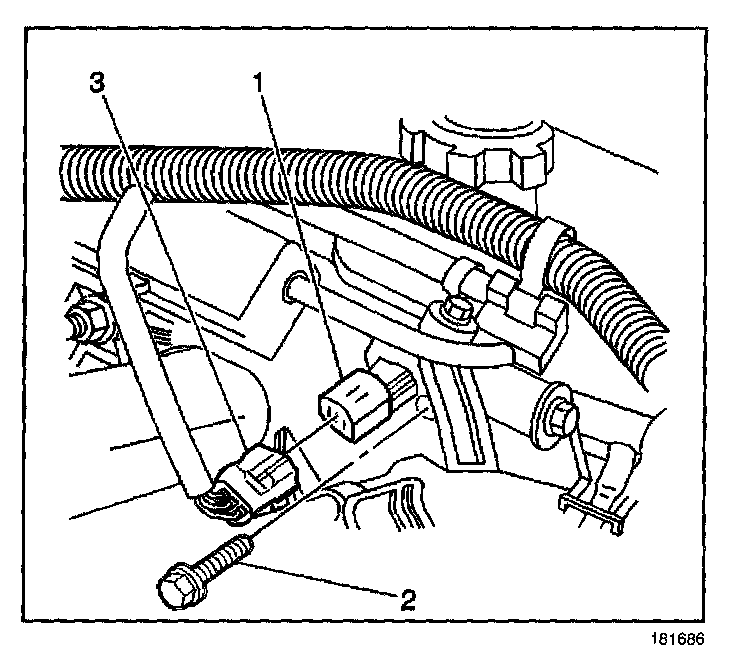 3
1
2
181686