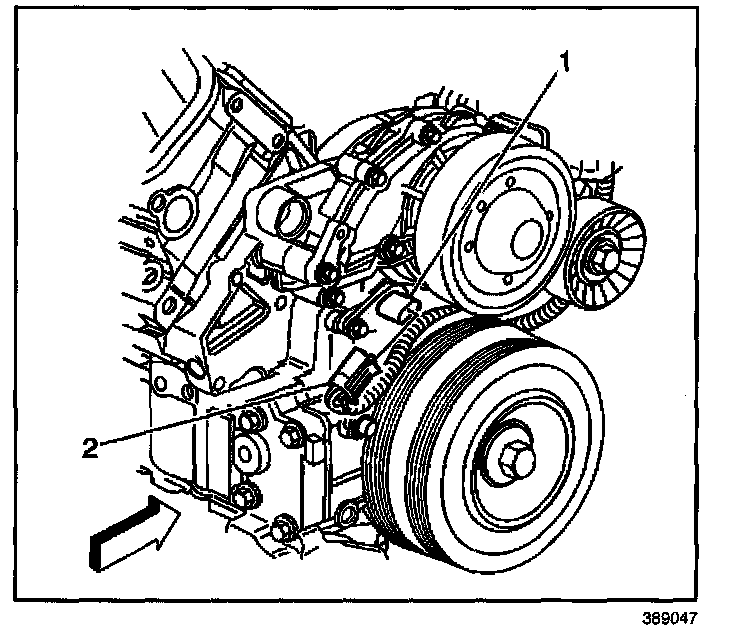 1

2

369047