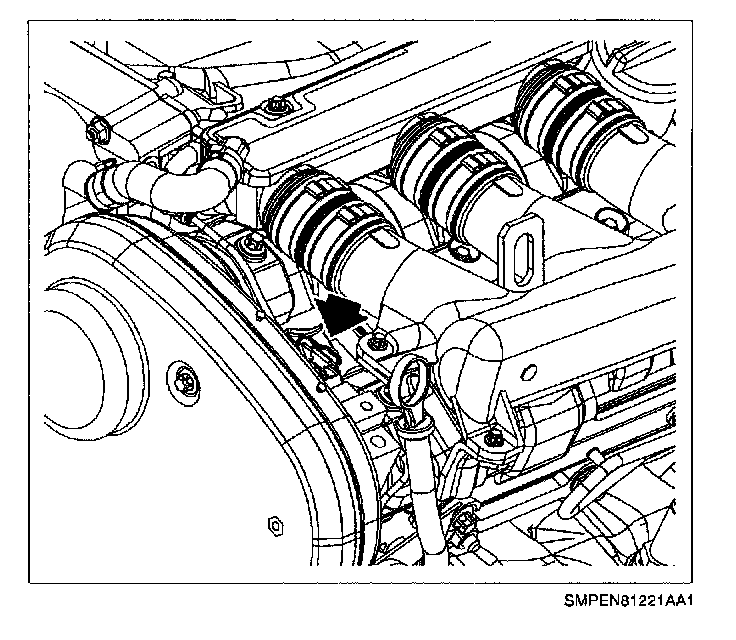 SMPEN81221AA1