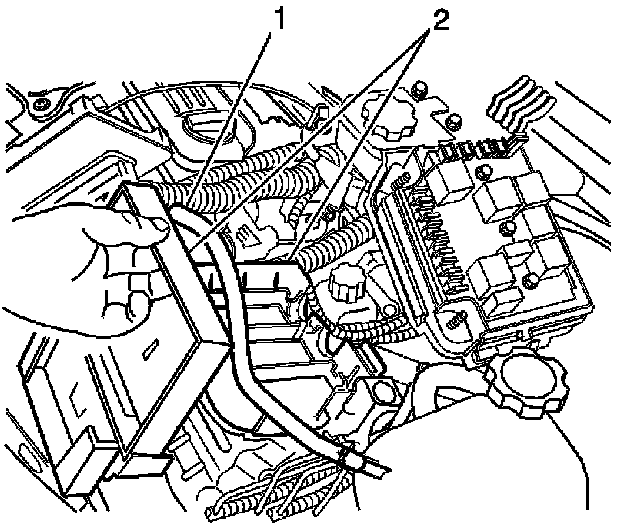 1
2