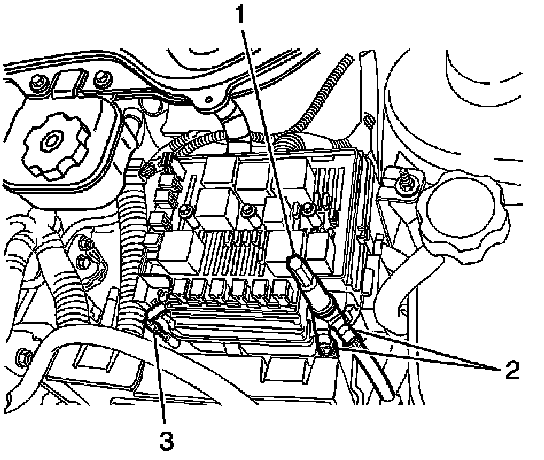 1
2
3