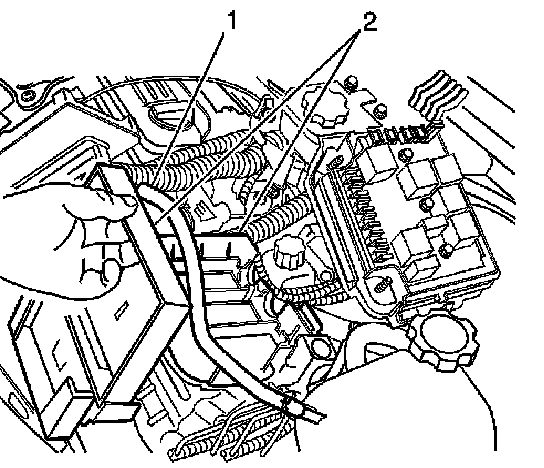 1
2