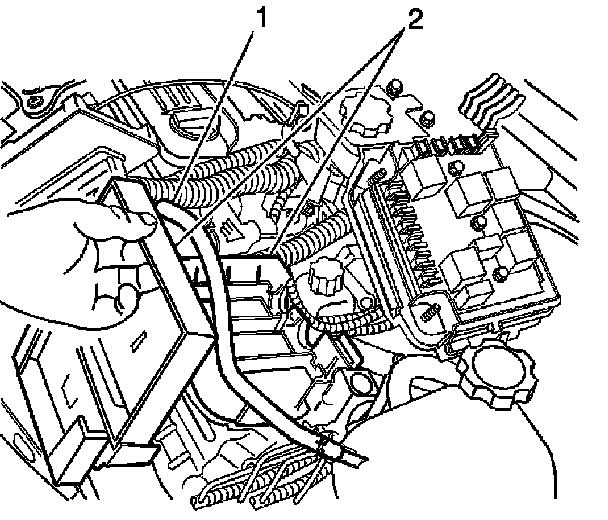 1
2