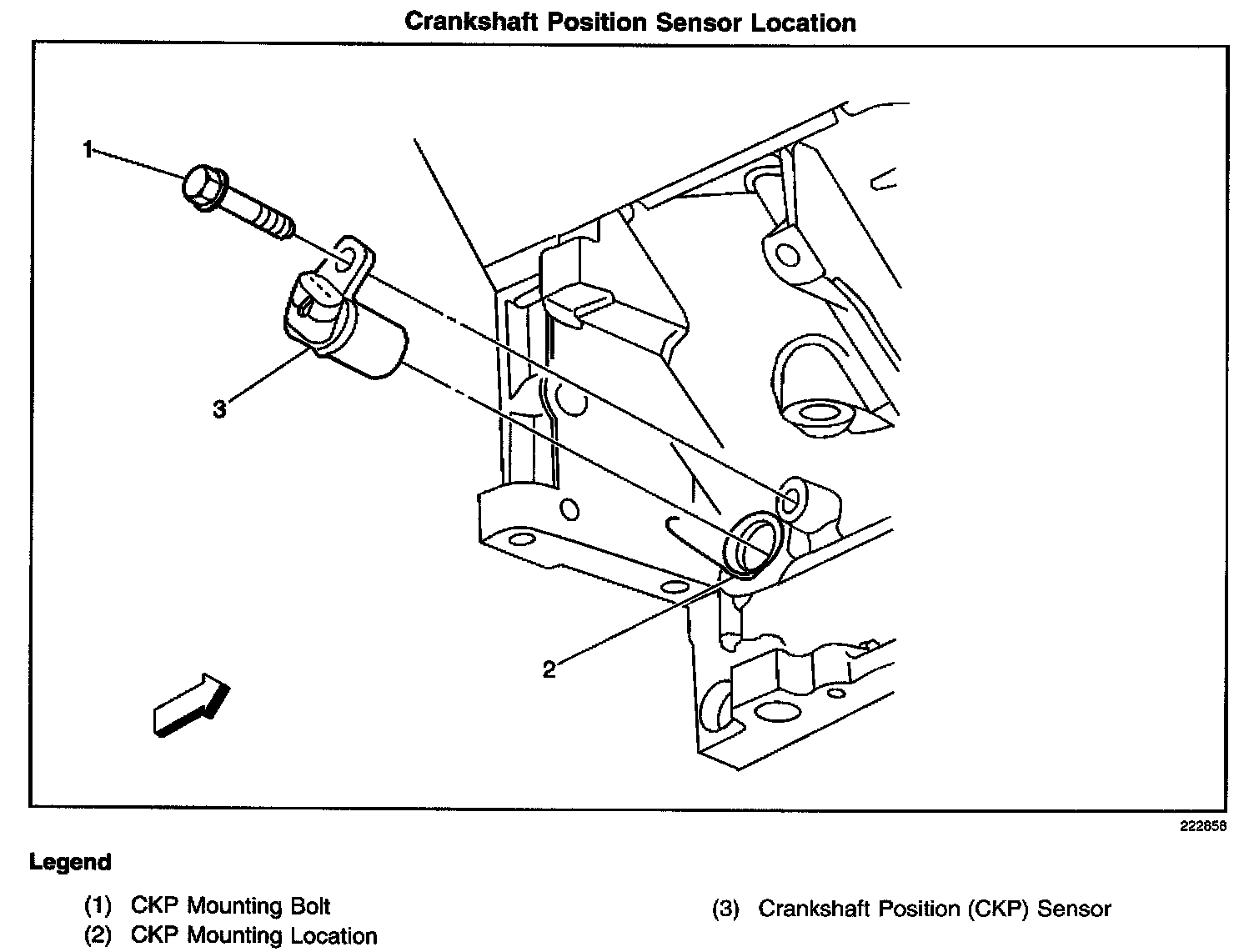 Crankshaft Position Sensor Location

1

3

2

222858

Legend

(1) CKP Mounting Bolt
(2) CKP Mounting Location

(3) Crankshaft Position (CKP) Sensor