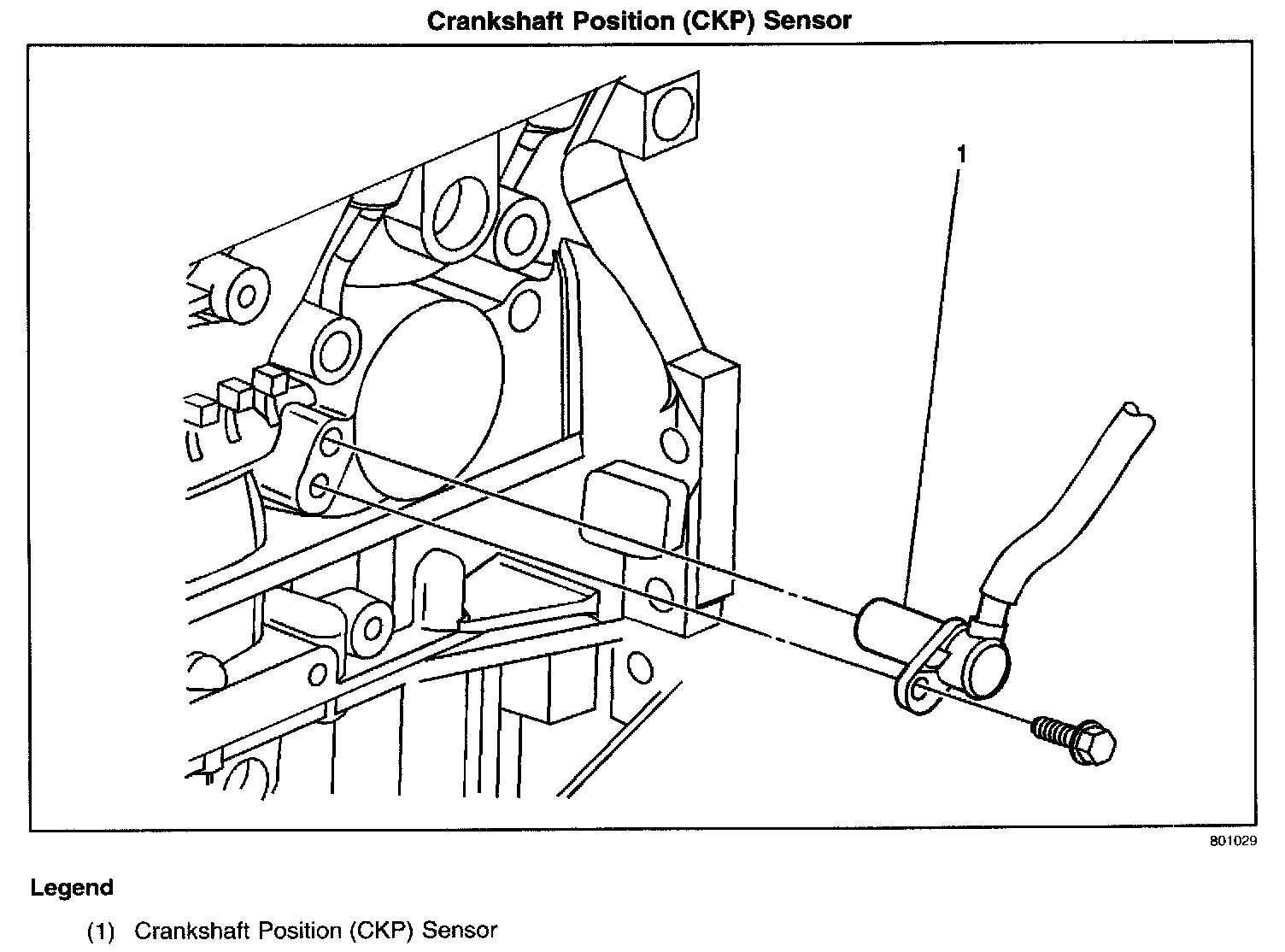 Crankshaft Position (CKP) Sensor

1

801029

Legend

(1) Crankshaft Position (CKP) Sensor