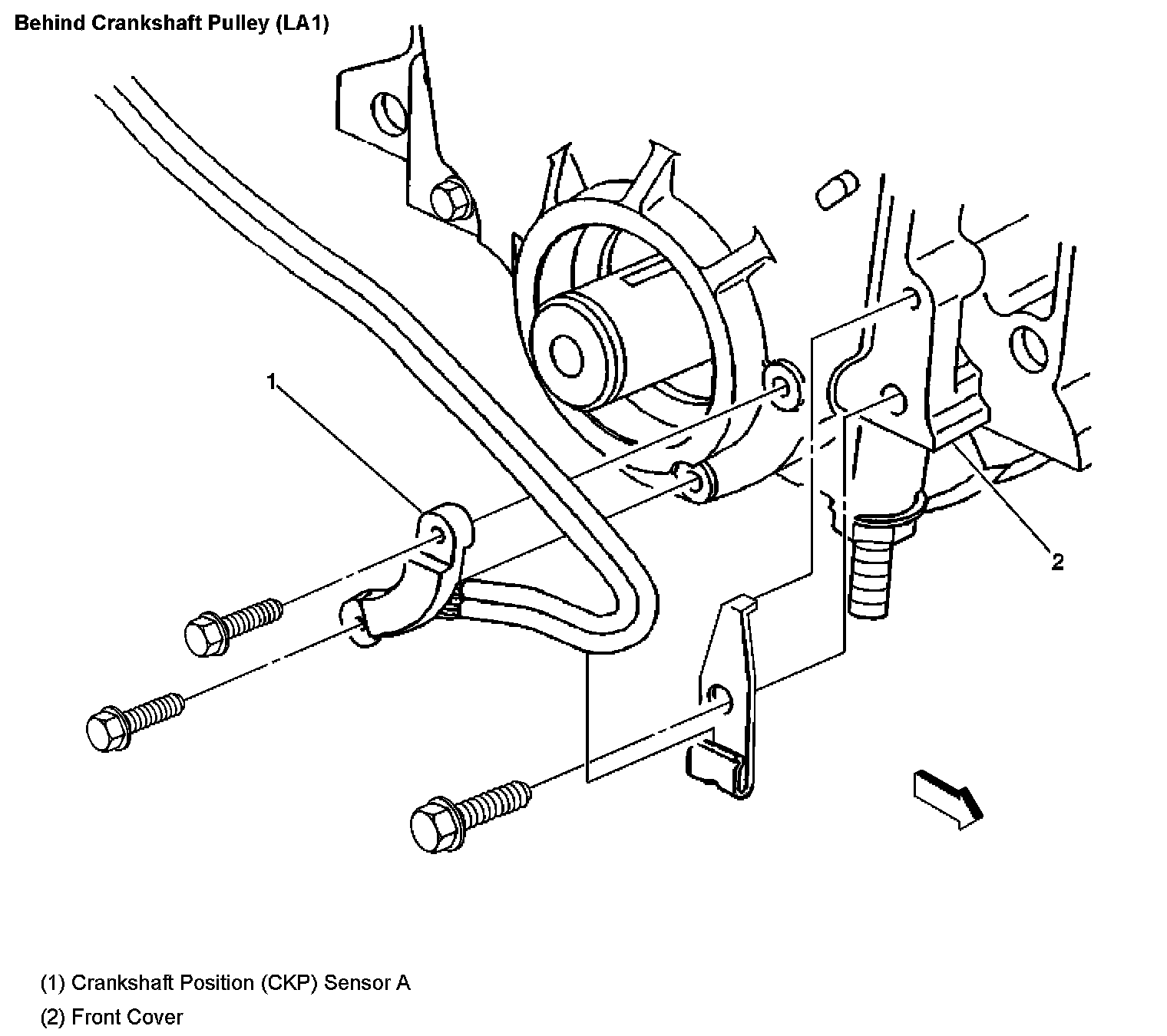 Behind Crankshaft Pulley (LA1)

1

2

(1) Crankshaft Position (CKP) Sensor A

(2) Front Cover