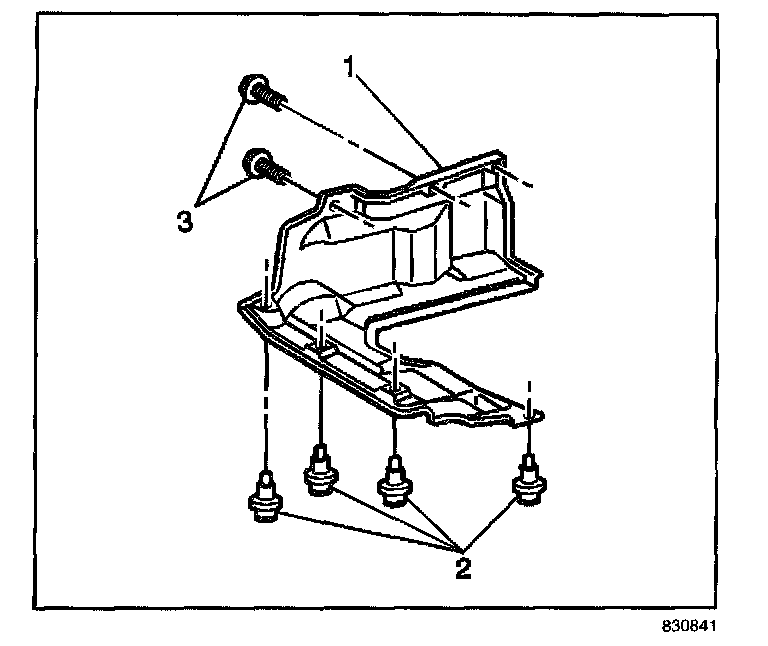 1
3
2
830841