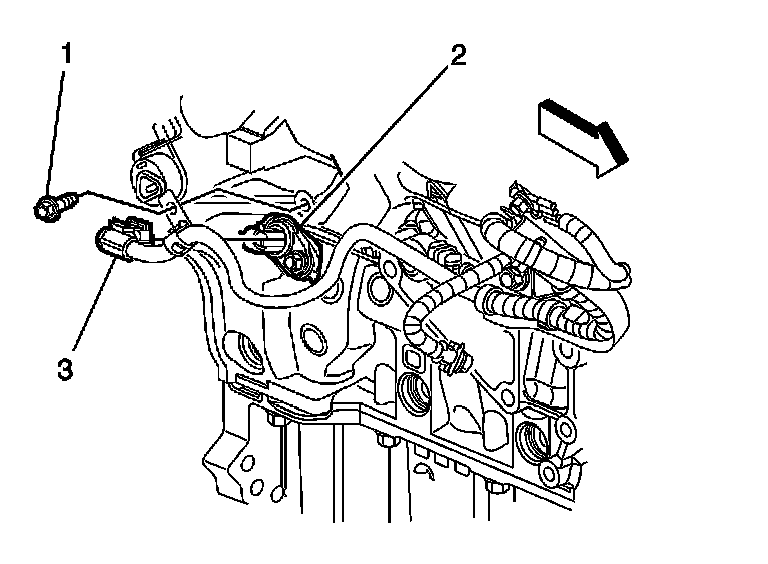 1
2
3